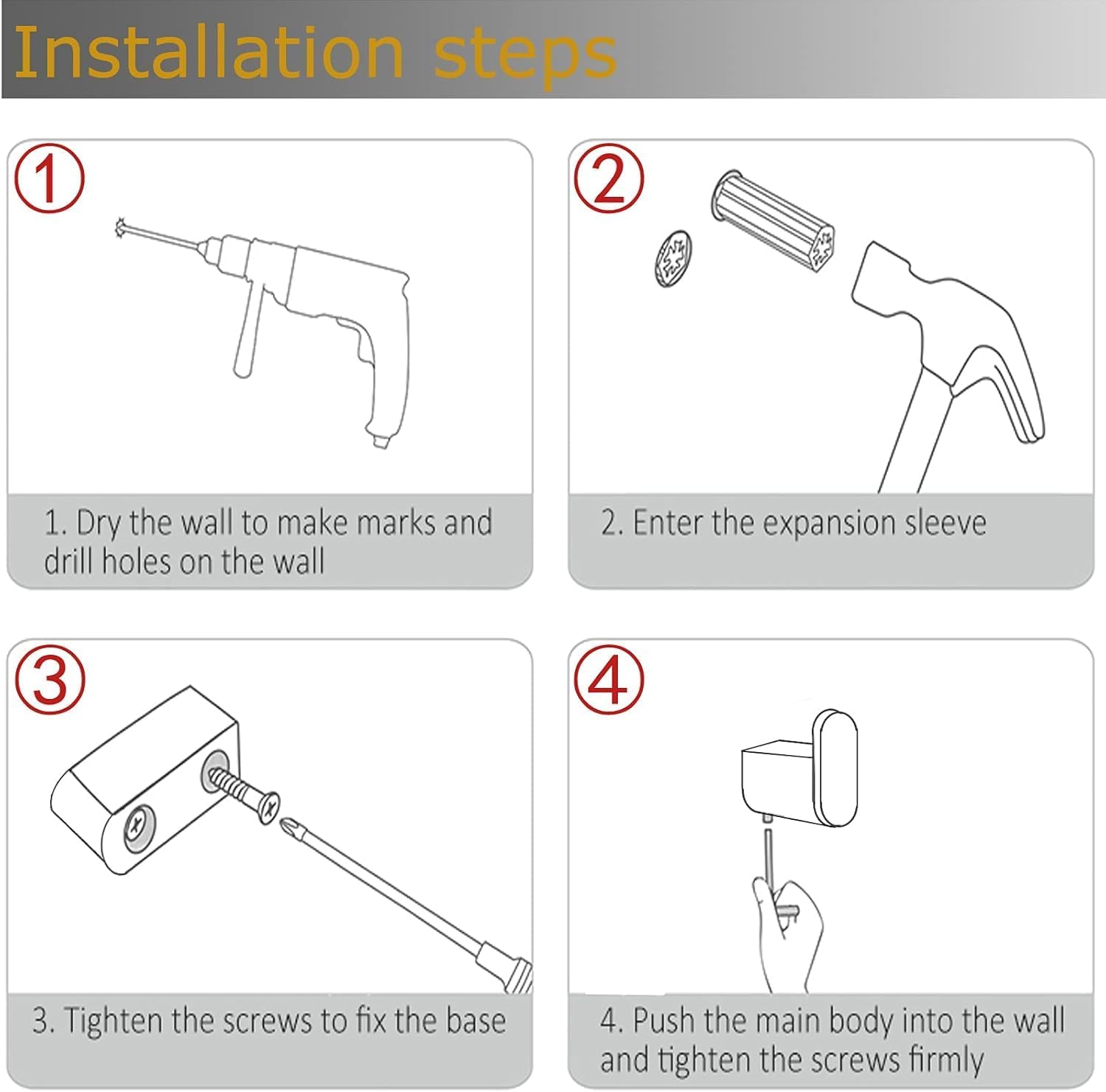 Installation steps

①

1. Dry the wall to make marks and drill holes on the wall

②

2. Enter the expansion sleeve

③

3. Tighten the screws to fix the base

④

4. Push the main body into the wall and tighten the screws firmly