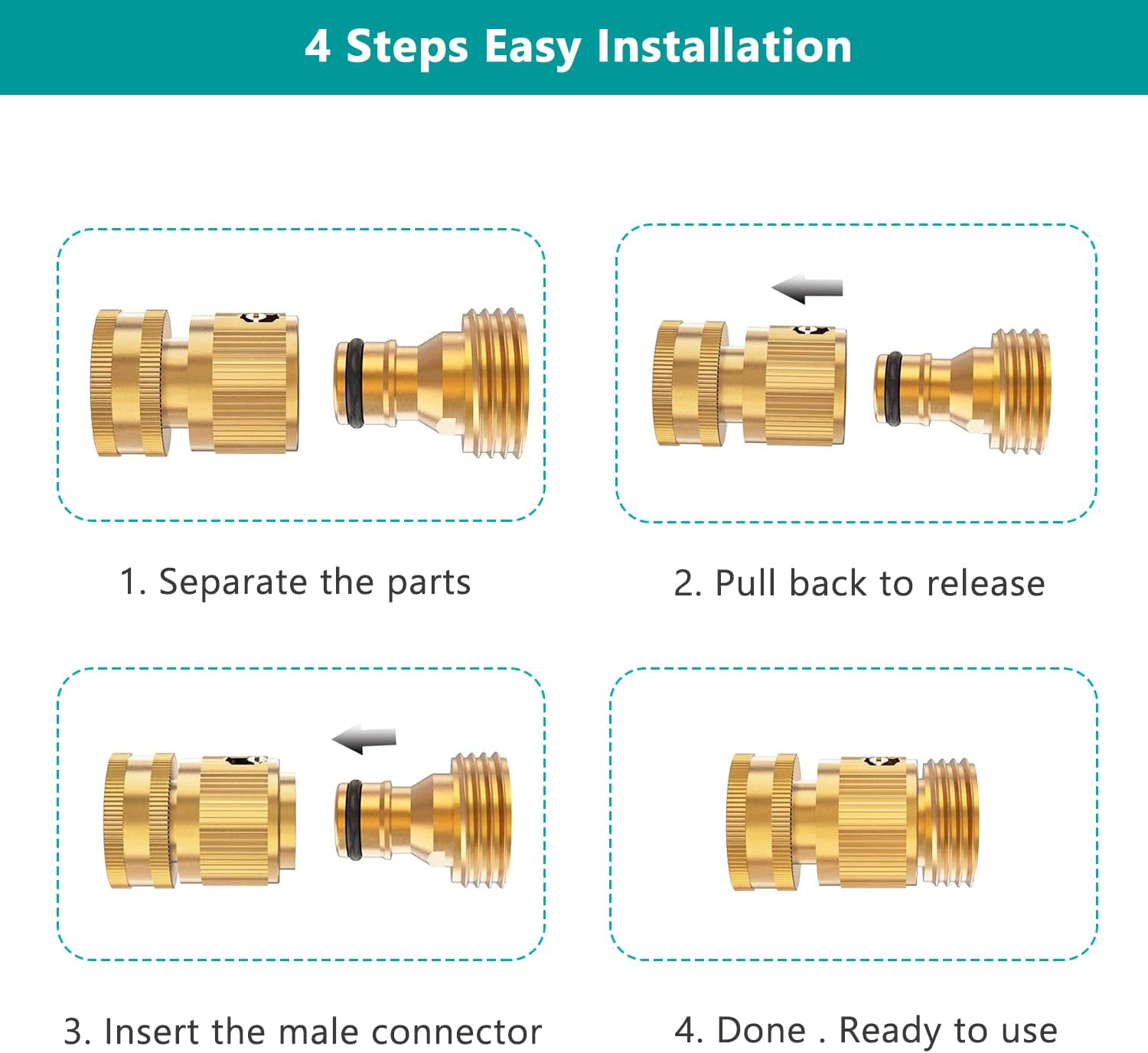 4 Steps Easy Installation

1. Separate the parts

2. Pull back to release

3. Insert the male connector

4. Done . Ready to use