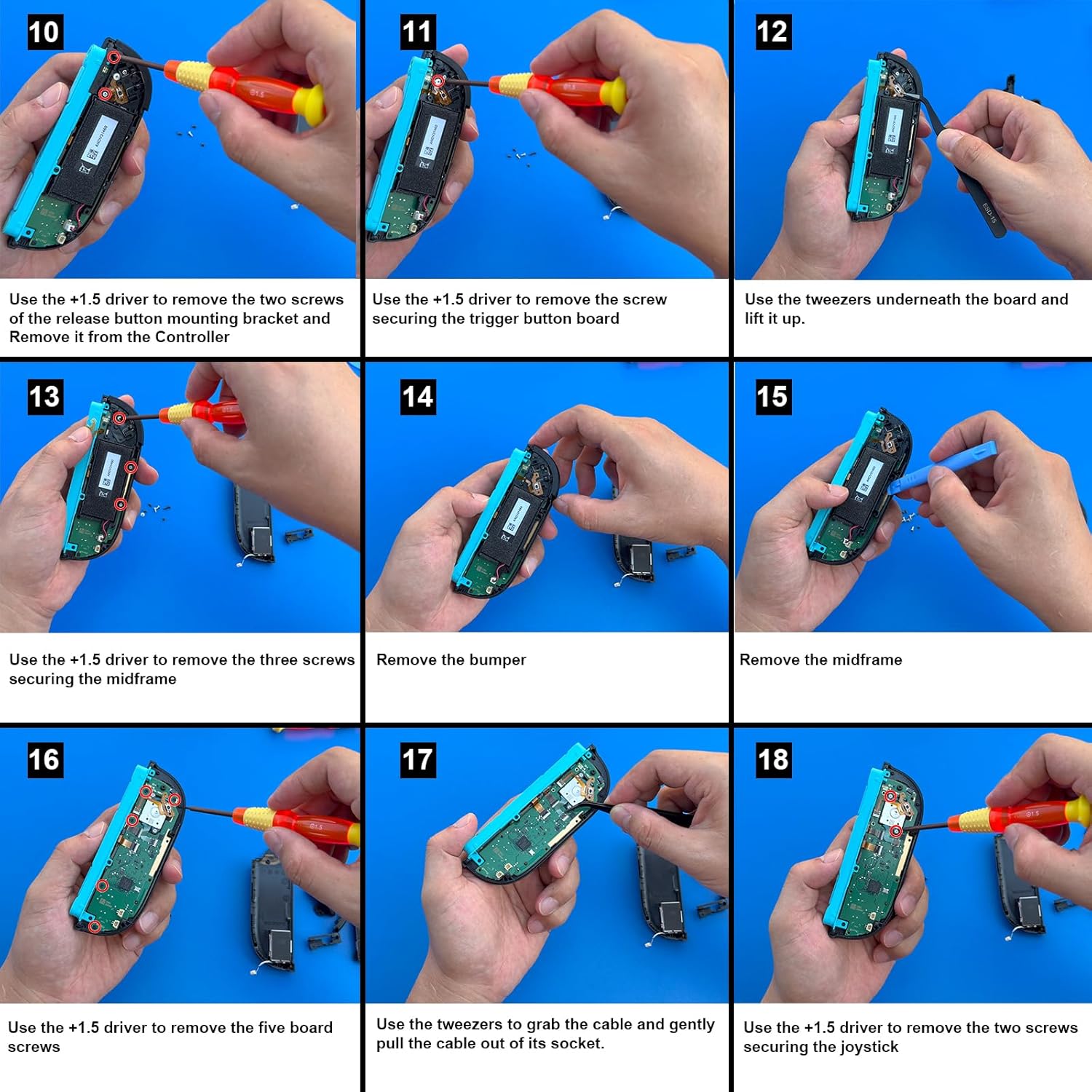 10

Use the +1.5 driver to remove the two screws of the release button mounting bracket and Remove it from the Controller

11

Use the +1.5 driver to remove the screw securing the trigger button board

12

Use the tweezers underneath the board and lift it up.

13

Use the +1.5 driver to remove the three screws securing the midframe

14

Remove the bumper

15

Remove the midframe

16

Use the +1.5 driver to remove the five board screws

17

Use the tweezers to grab the cable and gently pull the cable out of its socket.

18

Use the +1.5 driver to remove the two screws securing the joystick