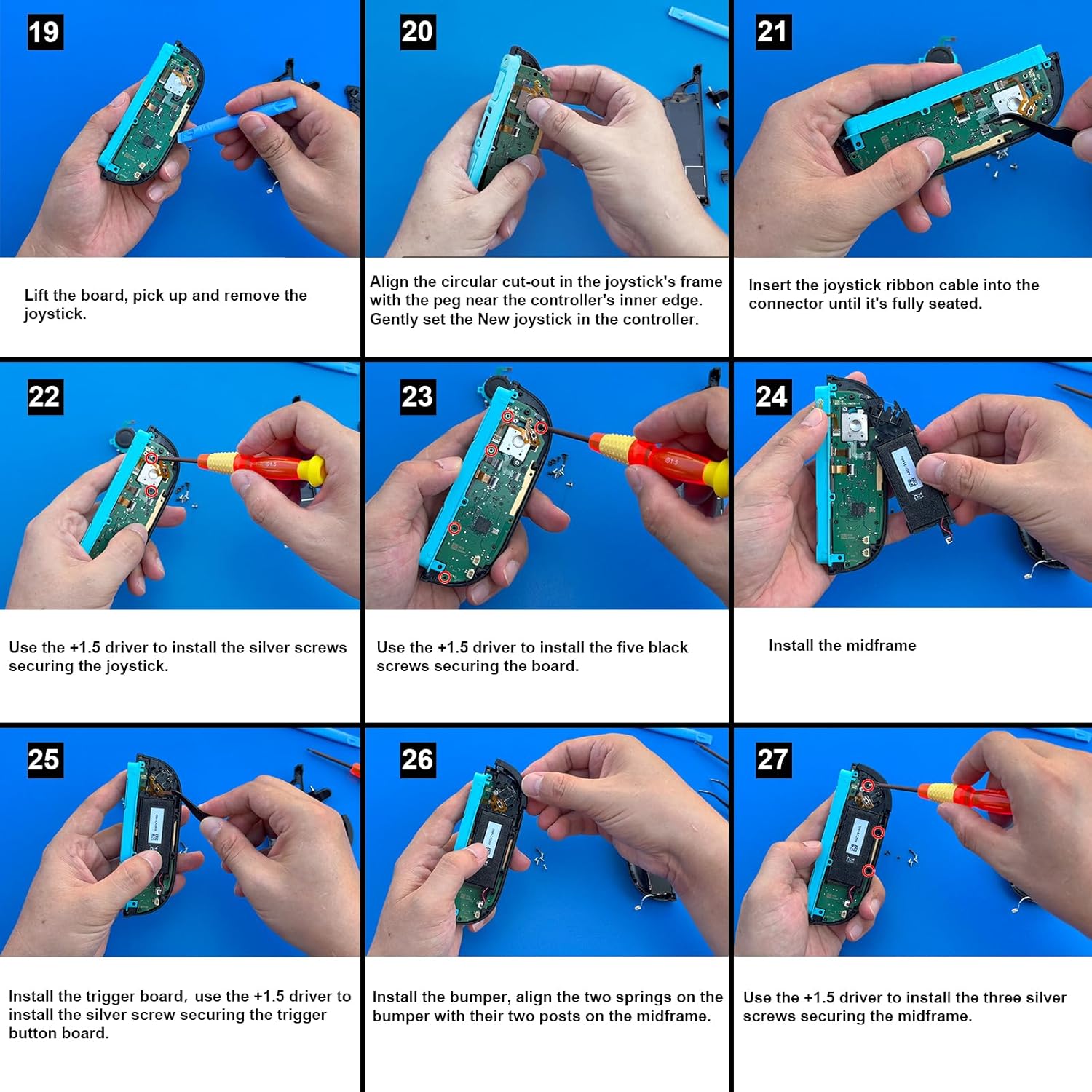 19

Lift the board, pick up and remove the joystick.

20

Align the circular cut-out in the joystick's frame with the peg near the controller's inner edge. Gently set the New joystick in the controller.

21

Insert the joystick ribbon cable into the connector until it's fully seated.

22

Use the +1.5 driver to install the silver screws securing the joystick.

23

Use the +1.5 driver to install the five black screws securing the board.

24

Install the midframe

25

Install the trigger board, use the +1.5 driver to install the silver screw securing the trigger button board.

26

Install the bumper, align the two springs on the bumper with their two posts on the midframe.

27

Use the +1.5 driver to install the three silver screws securing the midframe.