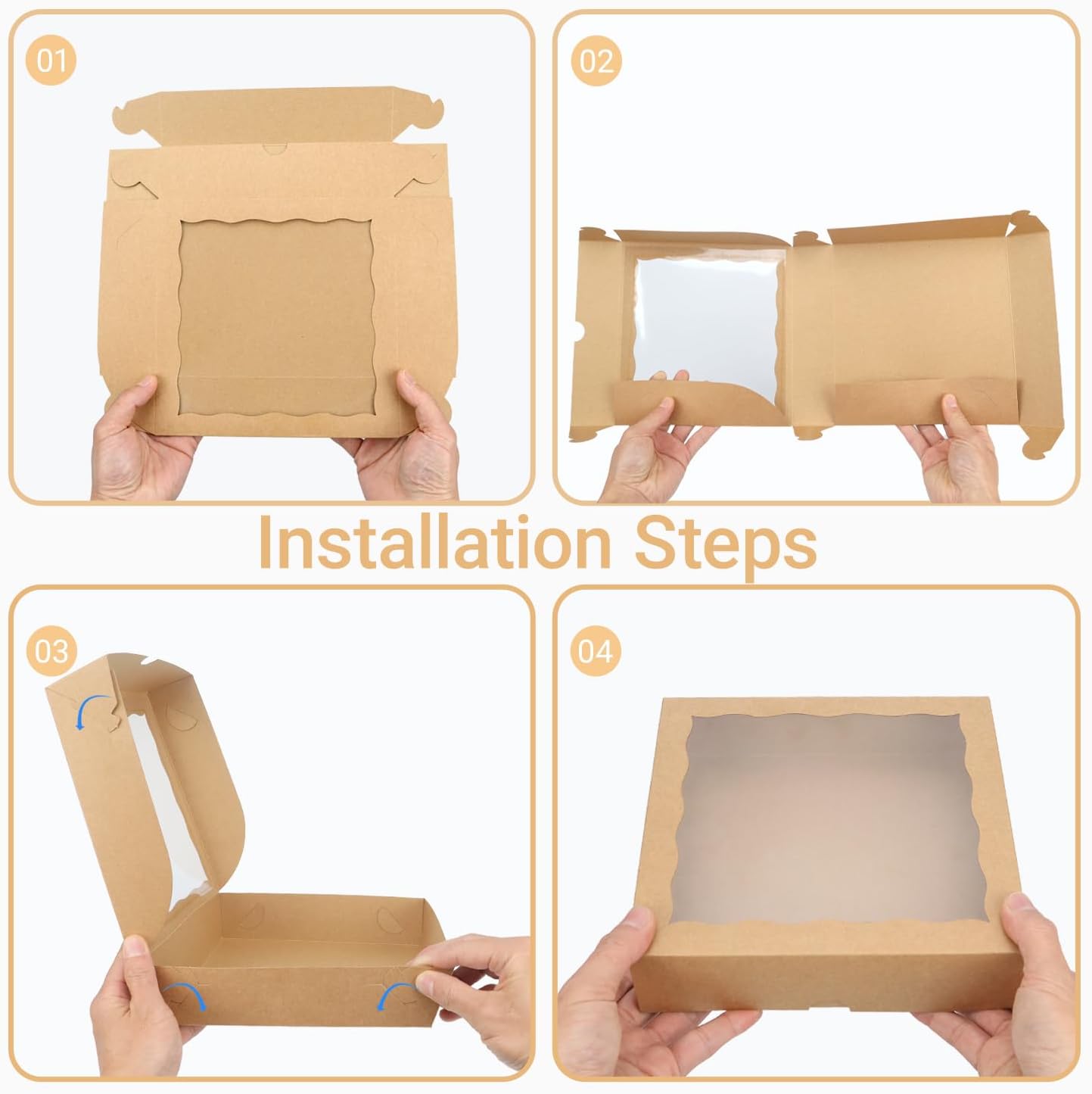 01

02

Installation Steps

03

04