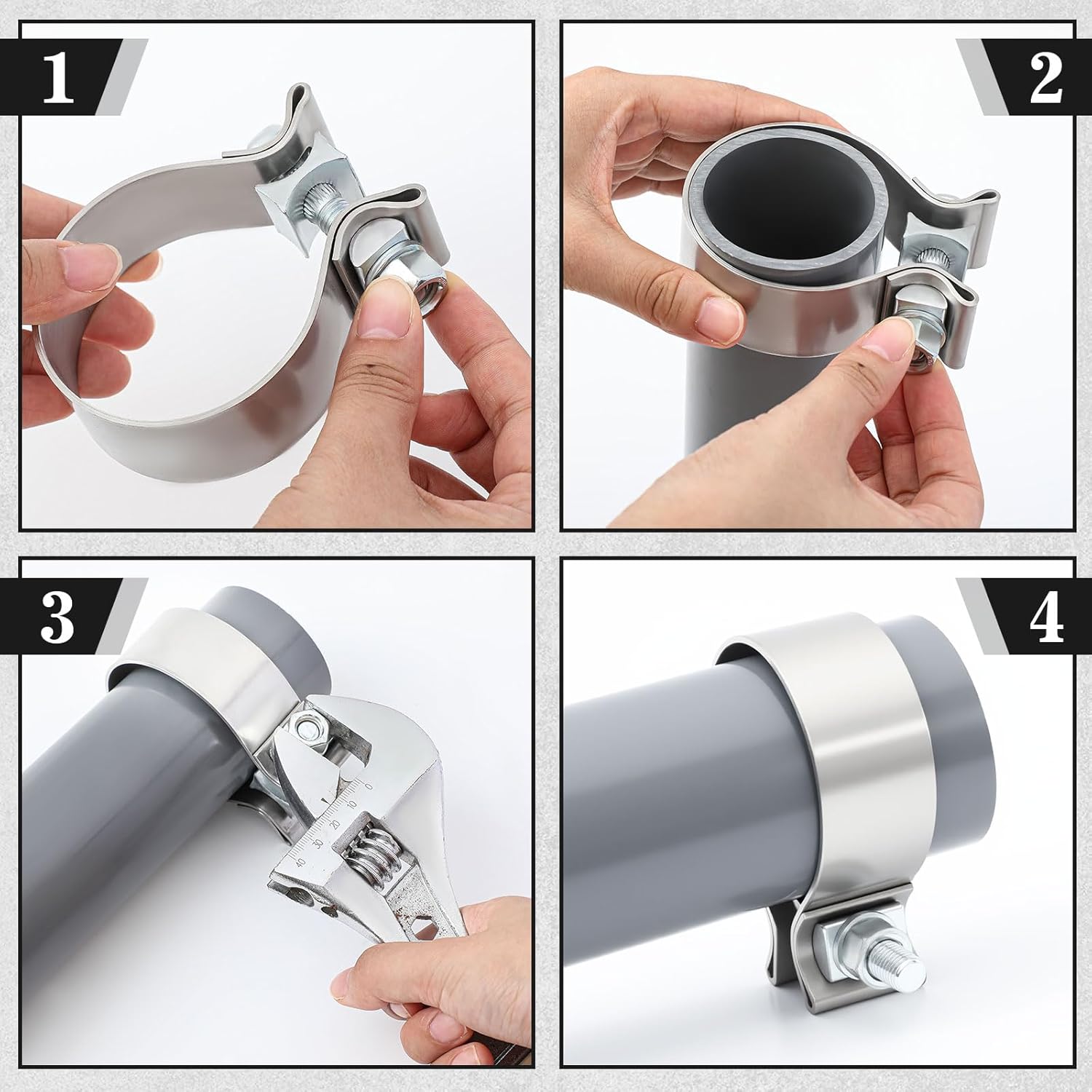 1

2

3

0
10
20
30
40

4