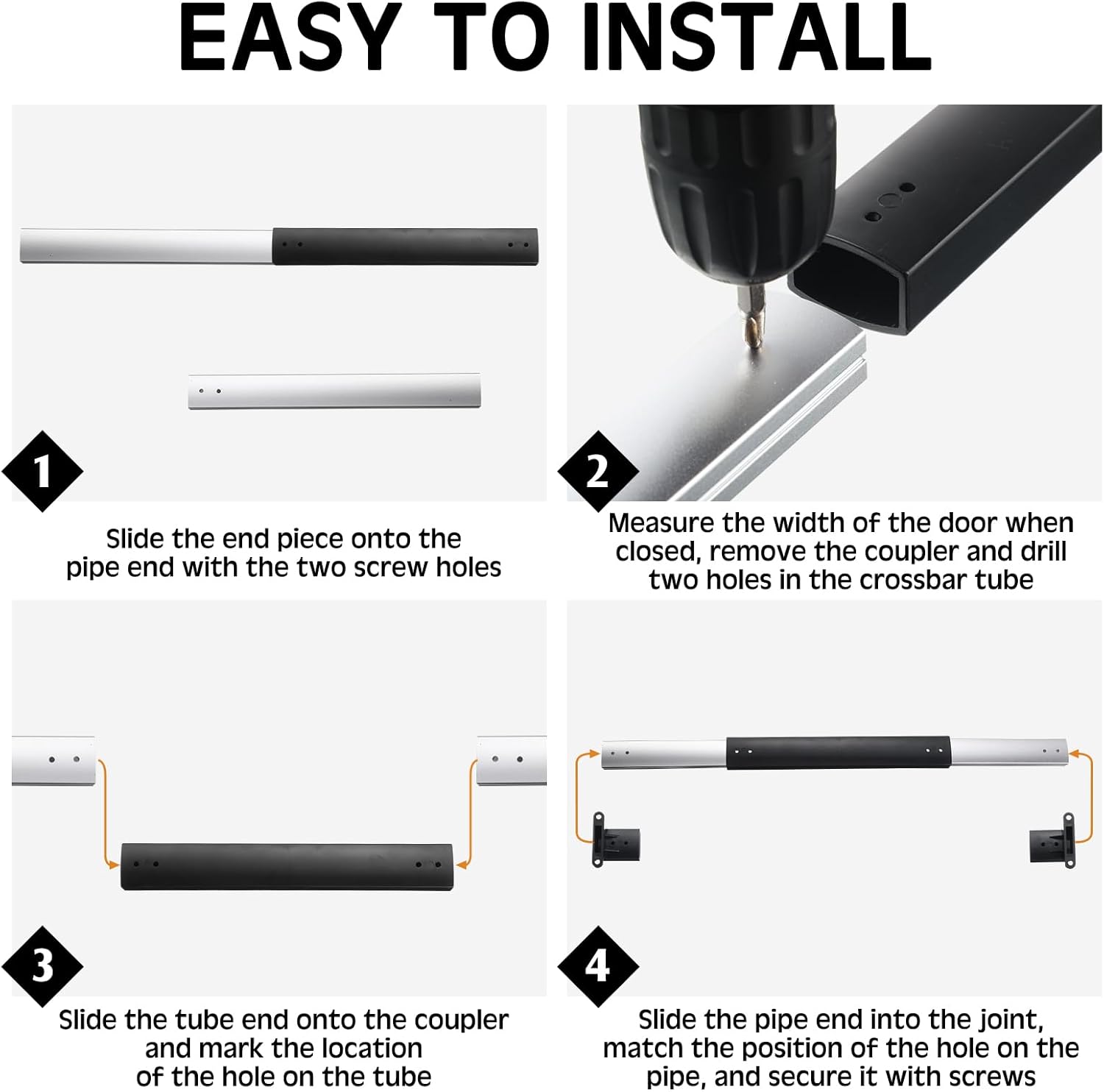 EASY TO INSTALL

1

Slide the end piece onto the pipe end with the two screw holes

2

Measure the width of the door when closed, remove the coupler and drill two holes in the crossbar tube

3

Slide the tube end onto the coupler and mark the location of the hole on the tube

4

Slide the pipe end into the joint, match the position of the hole on the pipe, and secure it with screws