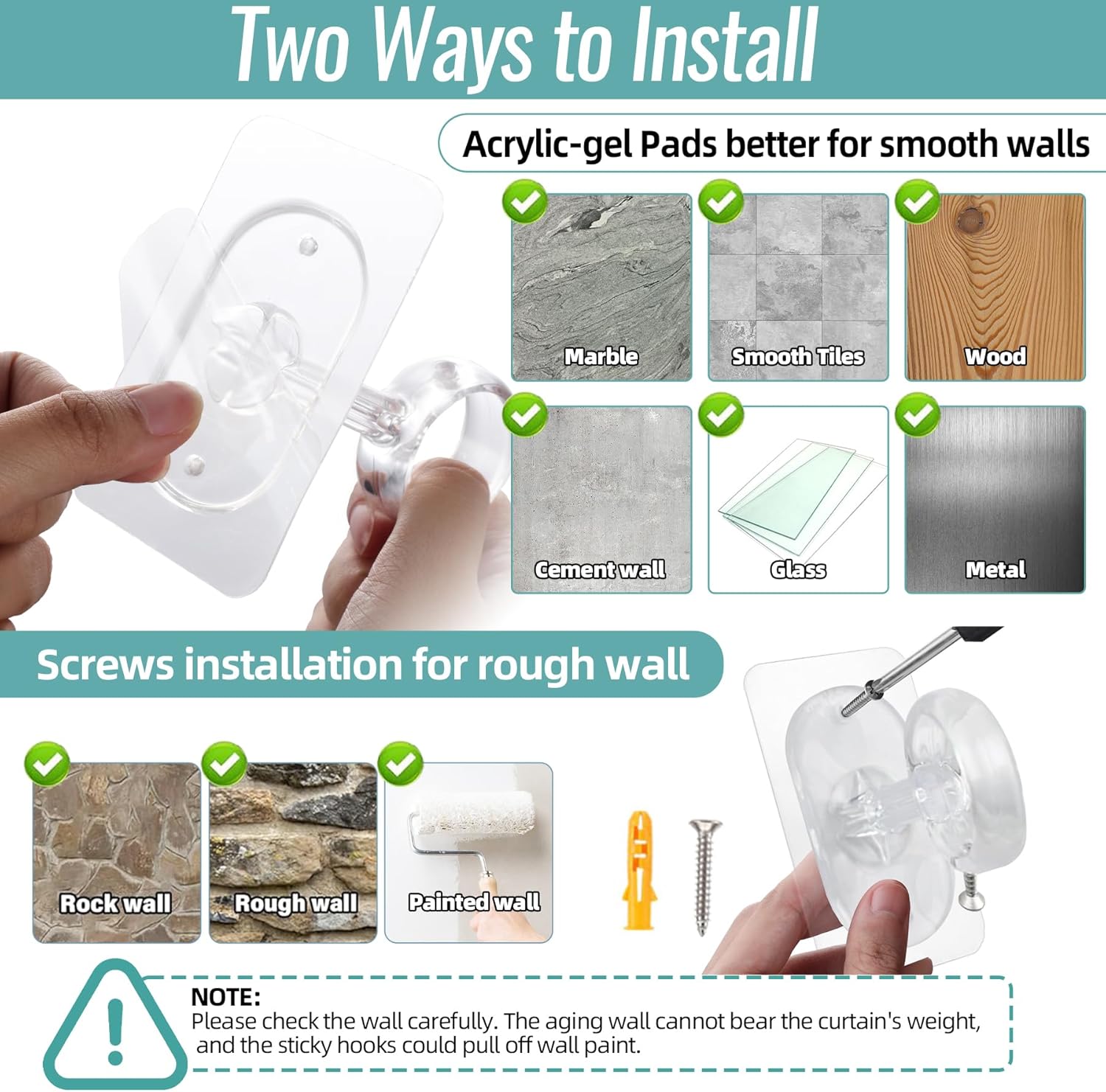 Two Ways to Install

Acrylic-gel Pads better for smooth walls

Marble

Smooth Tiles

Wood

Cement wall

Glass

Metal

Screws installation for rough wall

Rock wall

Rough wall

Painted wall

NOTE:
Please check the wall carefully. The aging wall cannot bear the curtain's weight, and the sticky hooks could pull off wall paint.