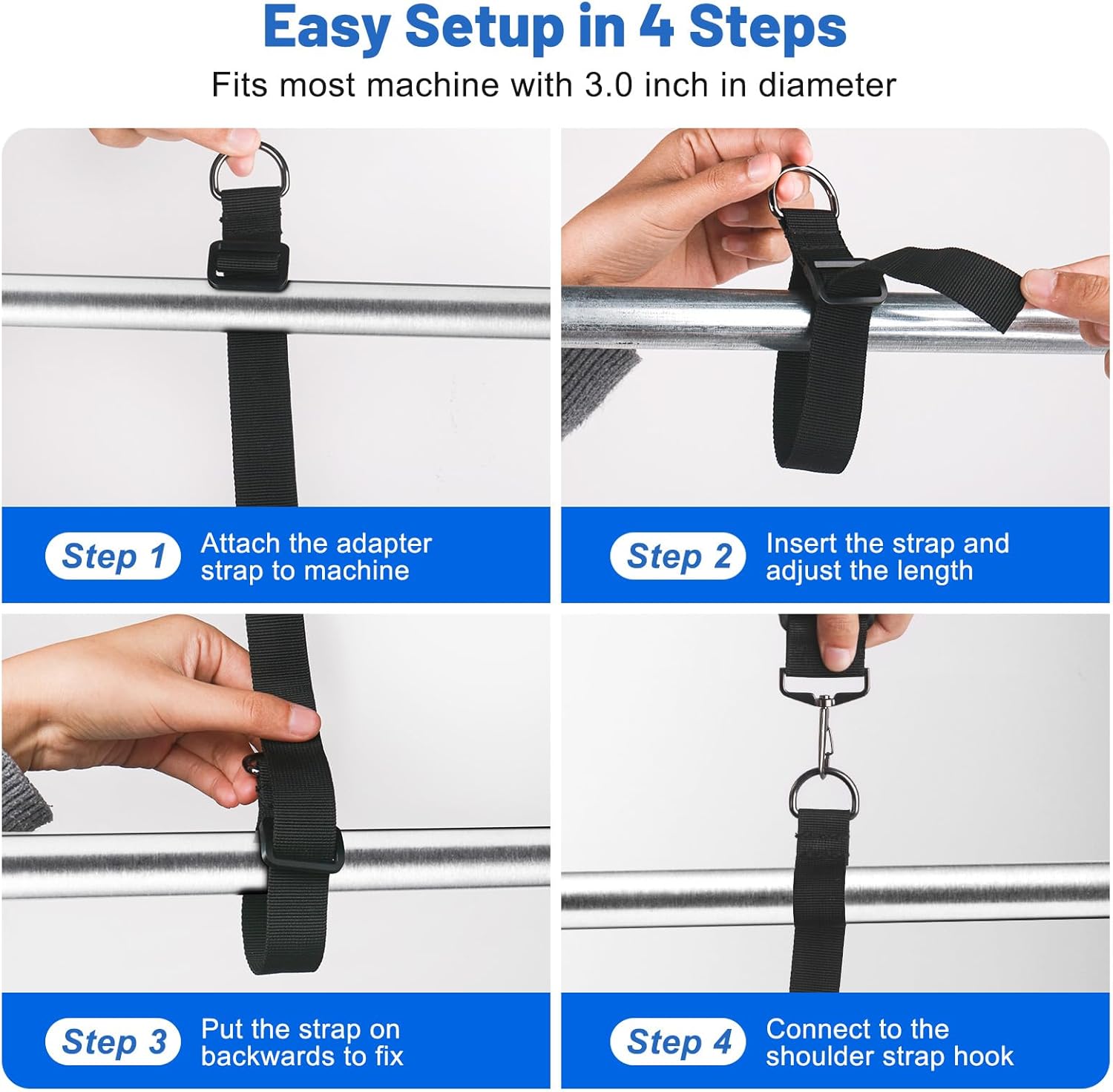 Easy Setup in 4 Steps

Fits most machine with 3.0 inch in diameter

Step 1 Attach the adapter strap to machine

Step 2 Insert the strap and adjust the length

Step 3 Put the strap on backwards to fix

Step 4 Connect to the shoulder strap hook