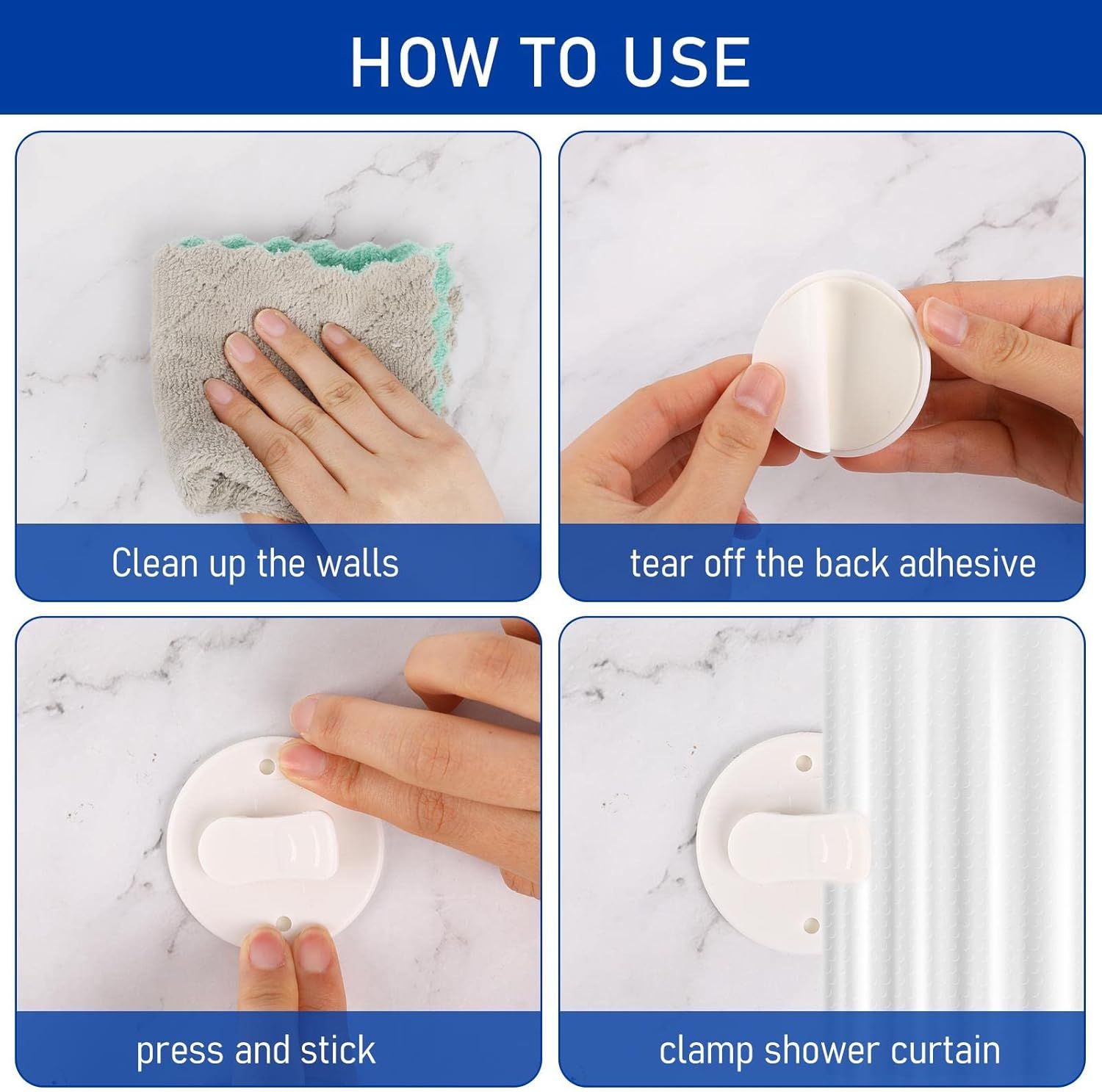 HOW TO USE

Clean up the walls

tear off the back adhesive

press and stick

clamp shower curtain