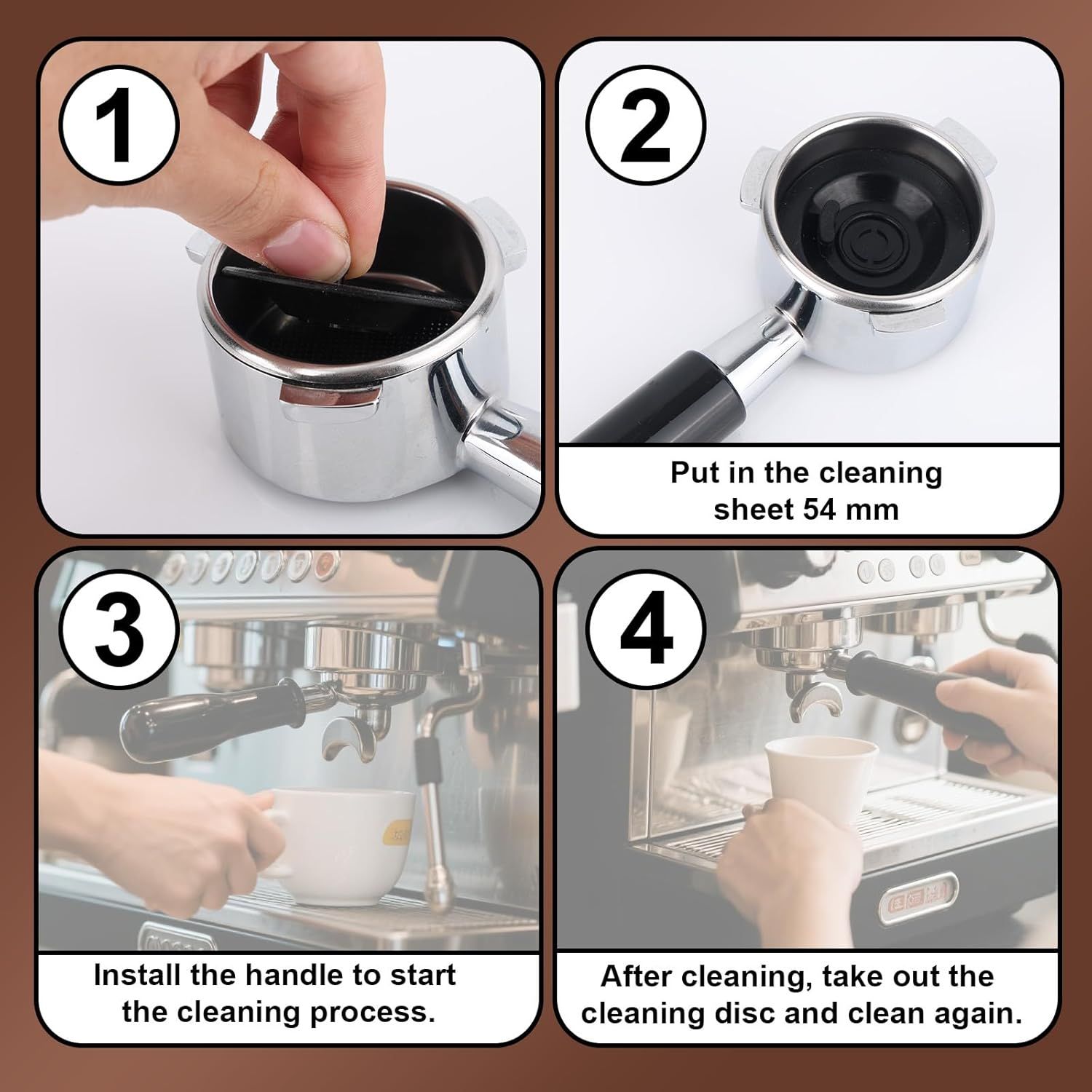 1

2

Put in the cleaning sheet 54 mm

3

Install the handle to start the cleaning process.

4

After cleaning, take out the cleaning disc and clean again.