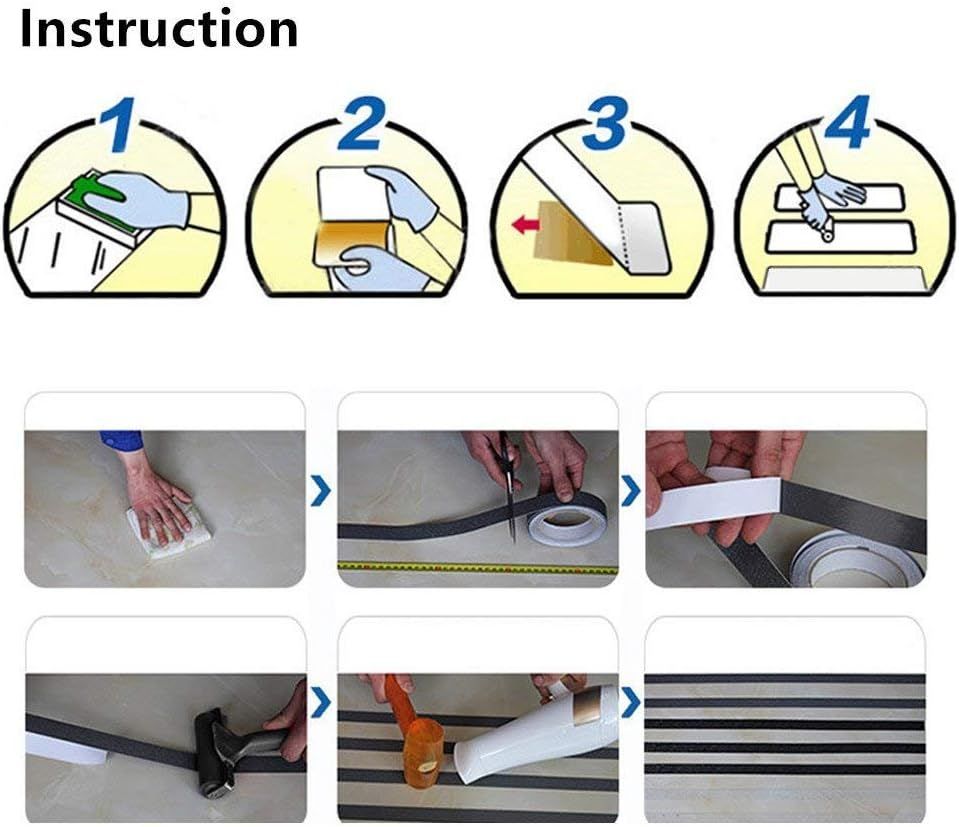 Instruction

1

2

3

4