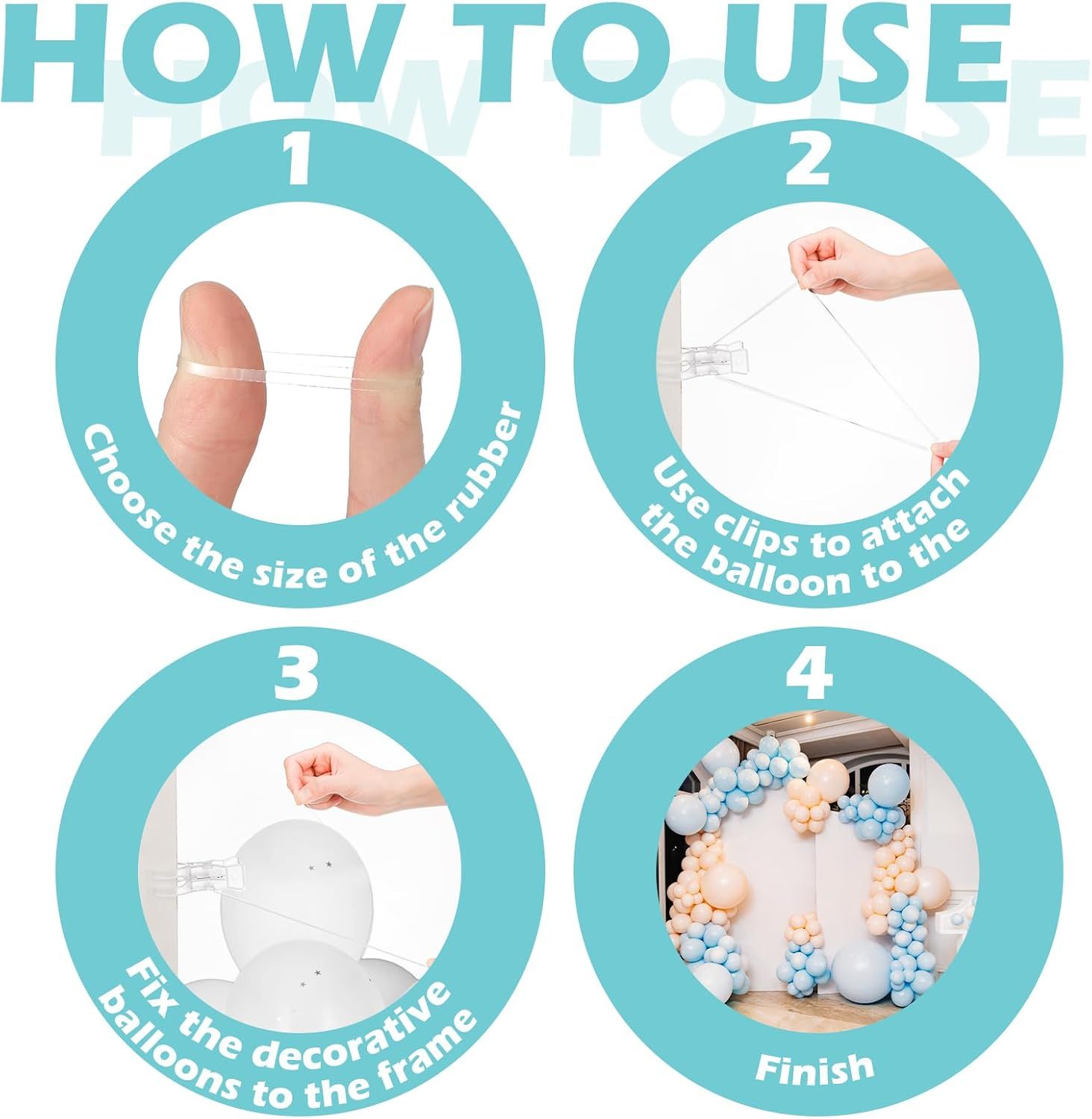 HOW TO USE

HOW TO USE

1

Choose the size of the rubber

2

Use clips to attach the balloon to the

3

Fix the decorative balloons to the frame

4

Finish