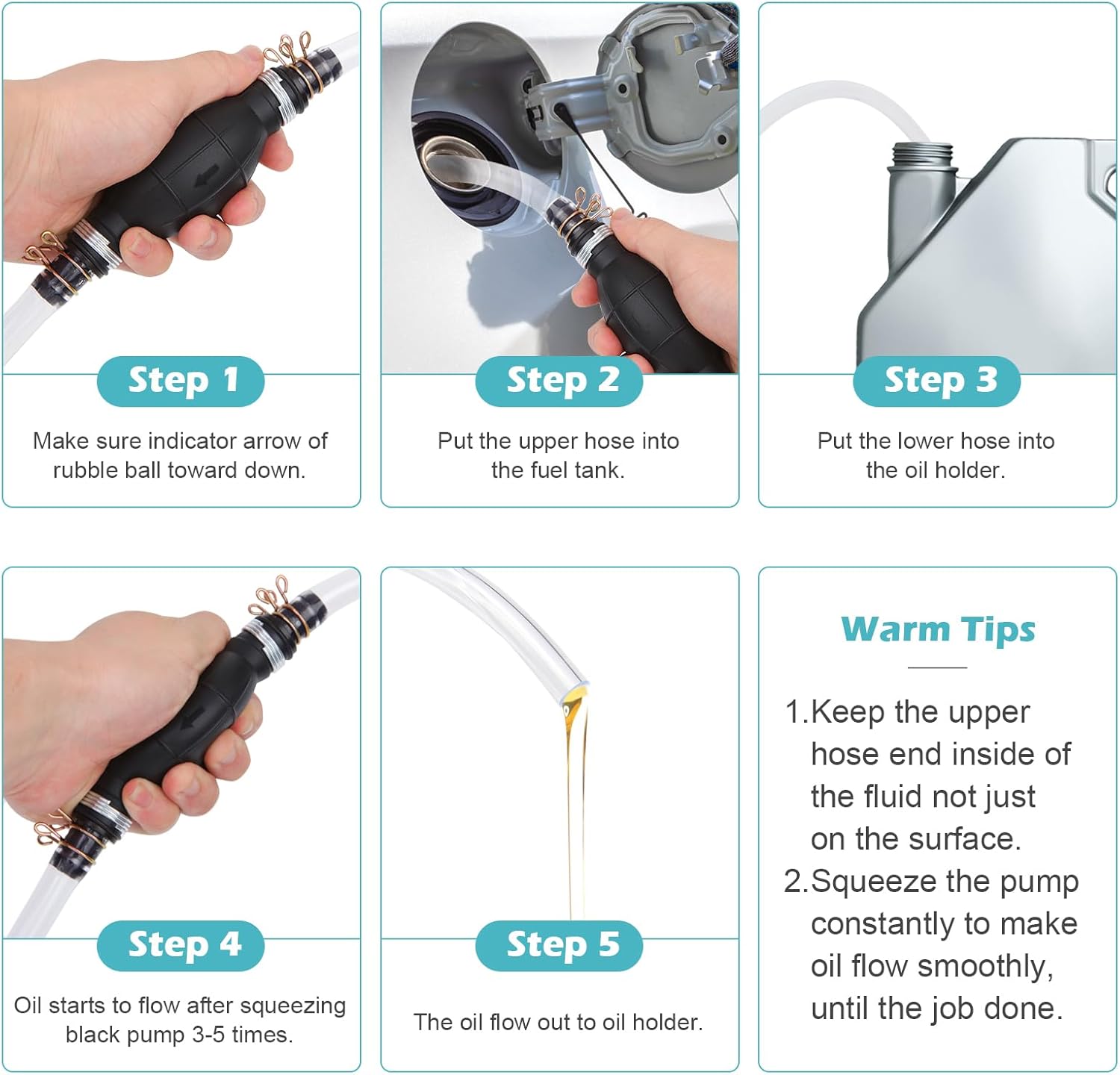 Step 1

Make sure indicator arrow of rubble ball toward down.

Step 2

Put the upper hose into the fuel tank.

Step 3

Put the lower hose into the oil holder.

Step 4

Oil starts to flow after squeezing black pump 3-5 times.

Step 5

The oil flow out to oil holder.

Warm Tips

1.Keep the upper hose end inside of the fluid not just on the surface.

2.Squeeze the pump constantly to make oil flow smoothly, until the job done.