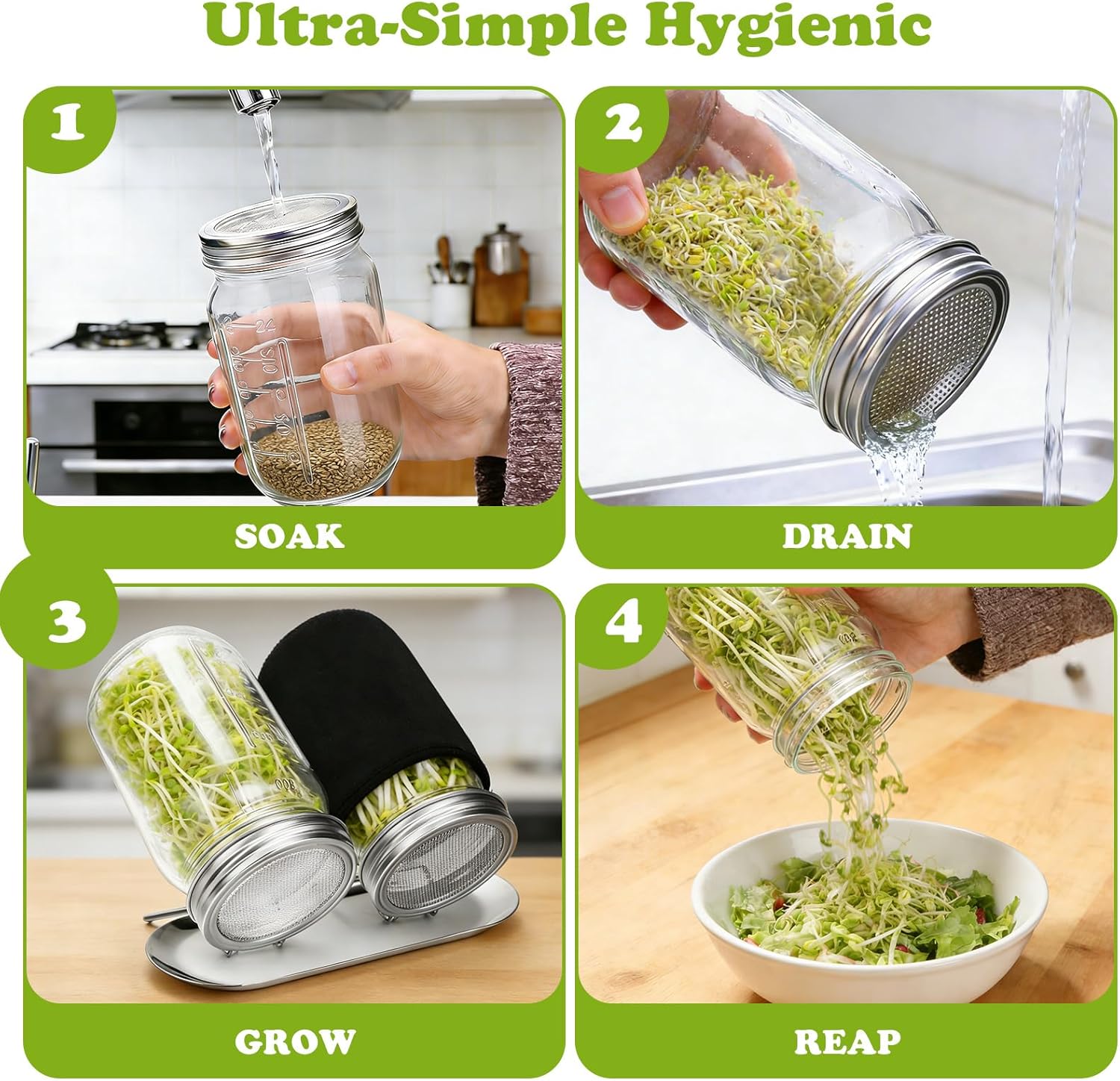 Ultra-Simple Hygienic

1

SOAK

2

DRAIN

3

GROW

4

REAP