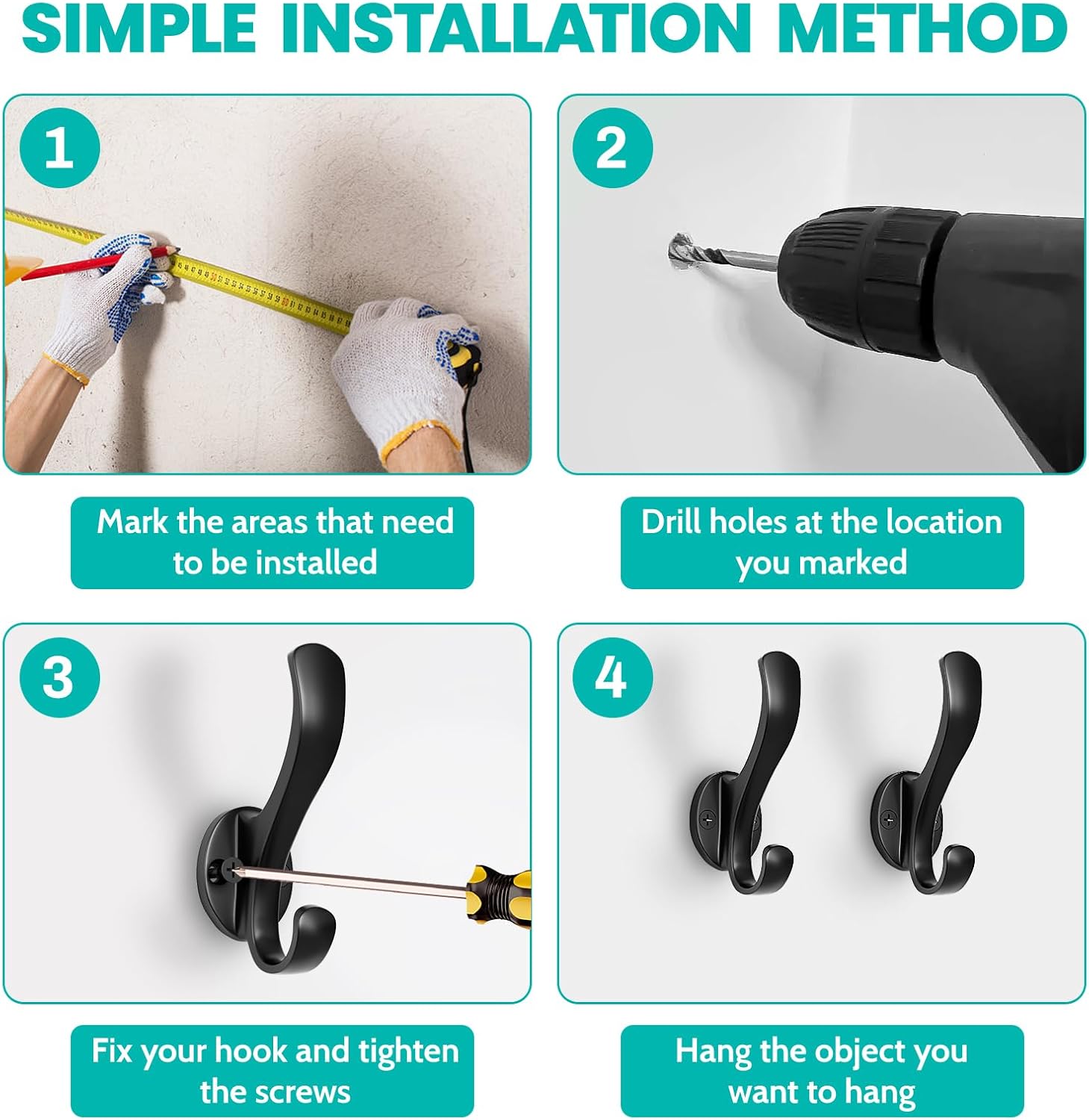 SIMPLE INSTALLATION METHOD

1

Mark the areas that need to be installed

2

Drill holes at the location you marked

3

Fix your hook and tighten the screws

4

Hang the object you want to hang