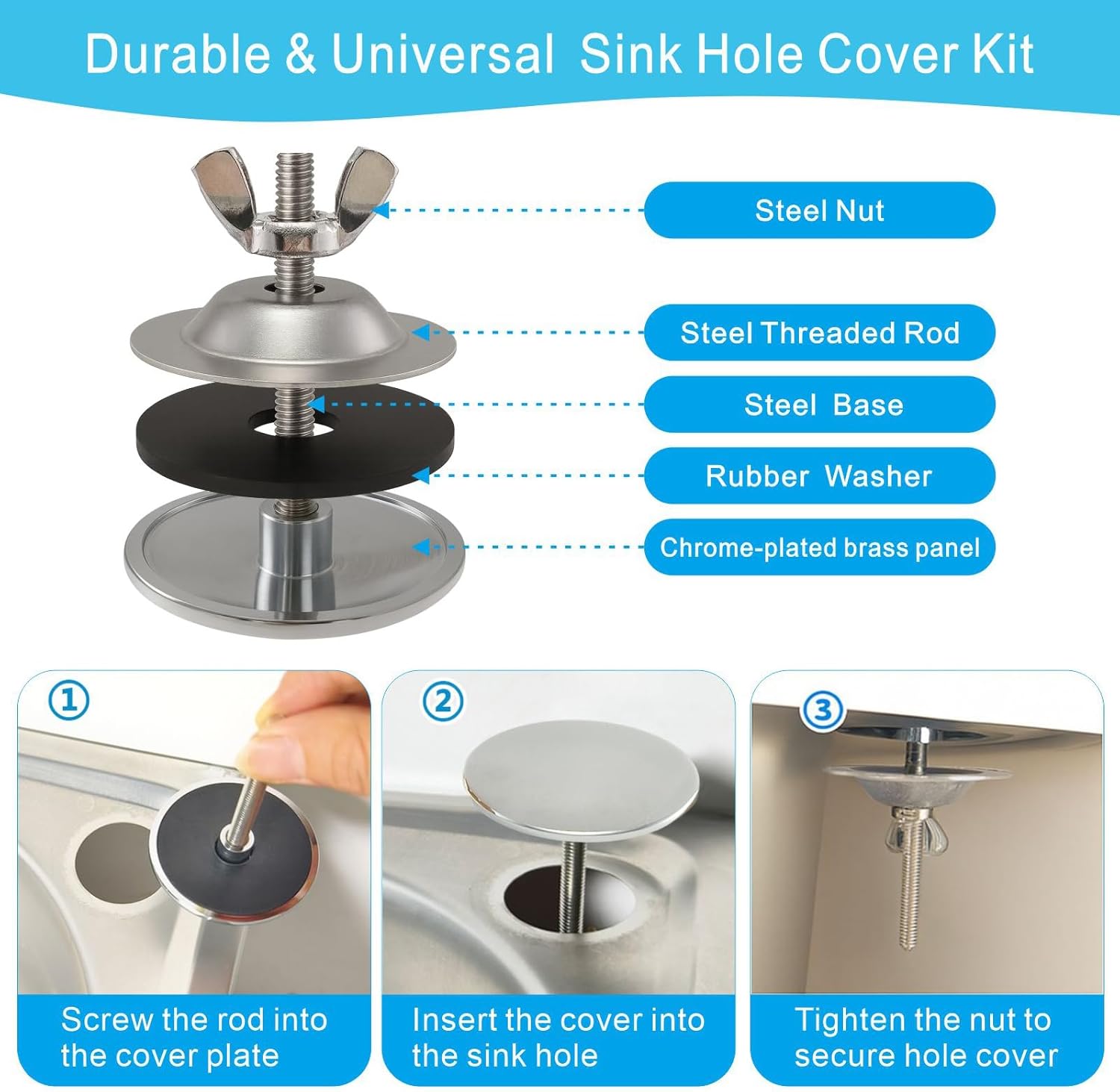 Durable & Universal  Sink Hole Cover Kit

Steel Nut

Steel Threaded Rod

Steel  Base

Rubber  Washer

Chrome-plated brass panel

①

Screw the rod into the cover plate

②

Insert the cover into the sink hole

③

Tighten the nut to secure hole cover