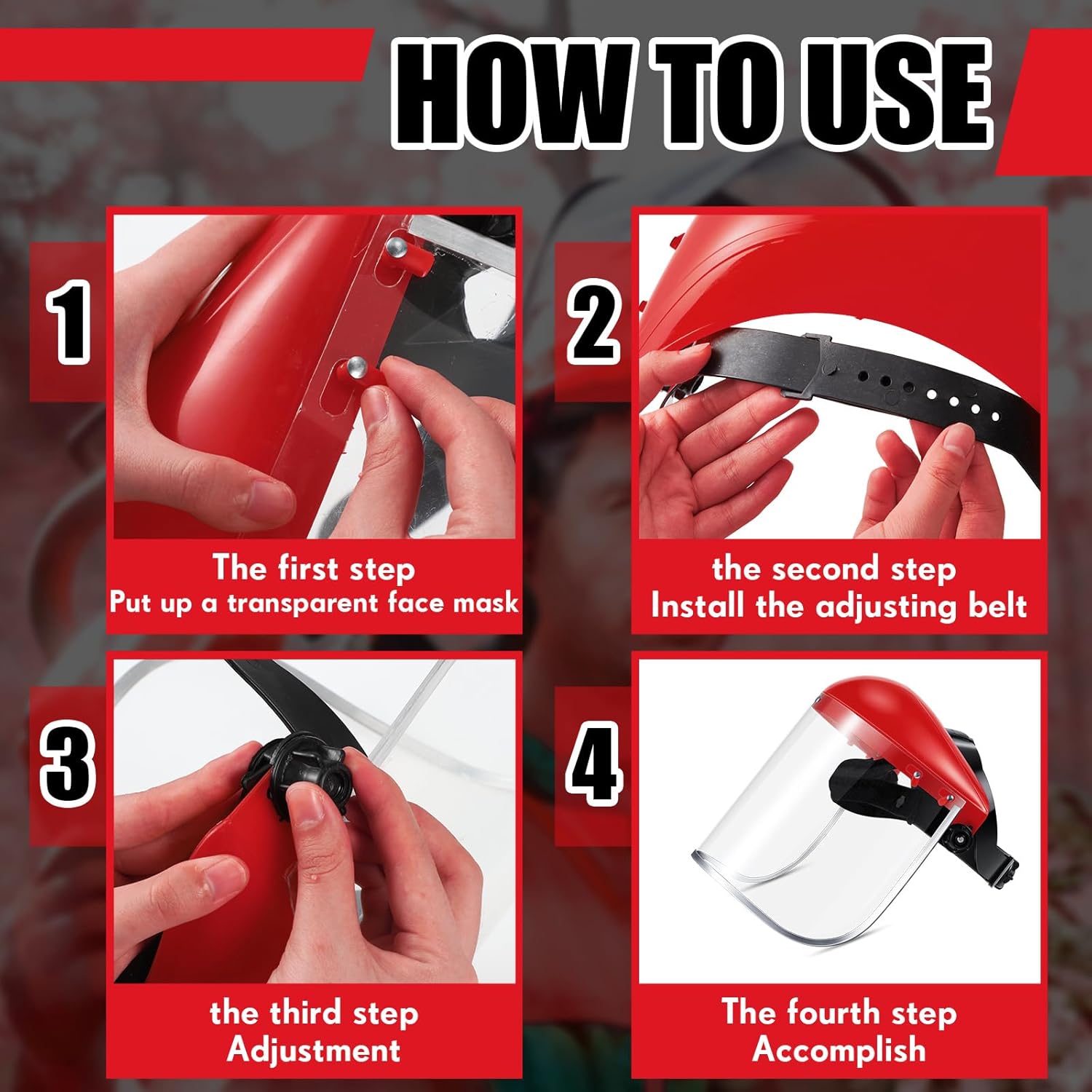 HOW TO USE

1

The first step
Put up a transparent face mask

2

the second step
Install the adjusting belt

3

the third step
Adjustment

4

The fourth step
Accomplish