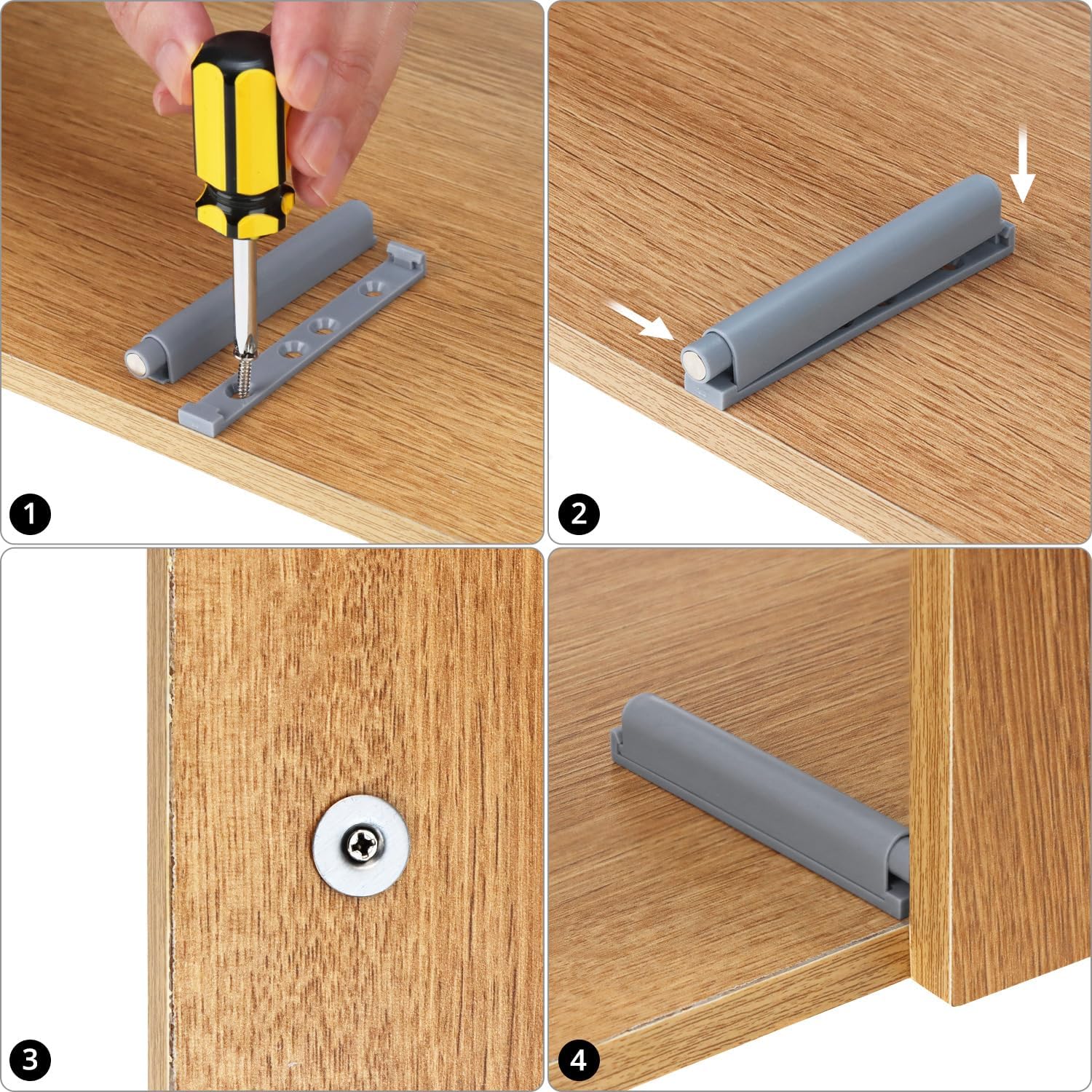 1

2

3

4