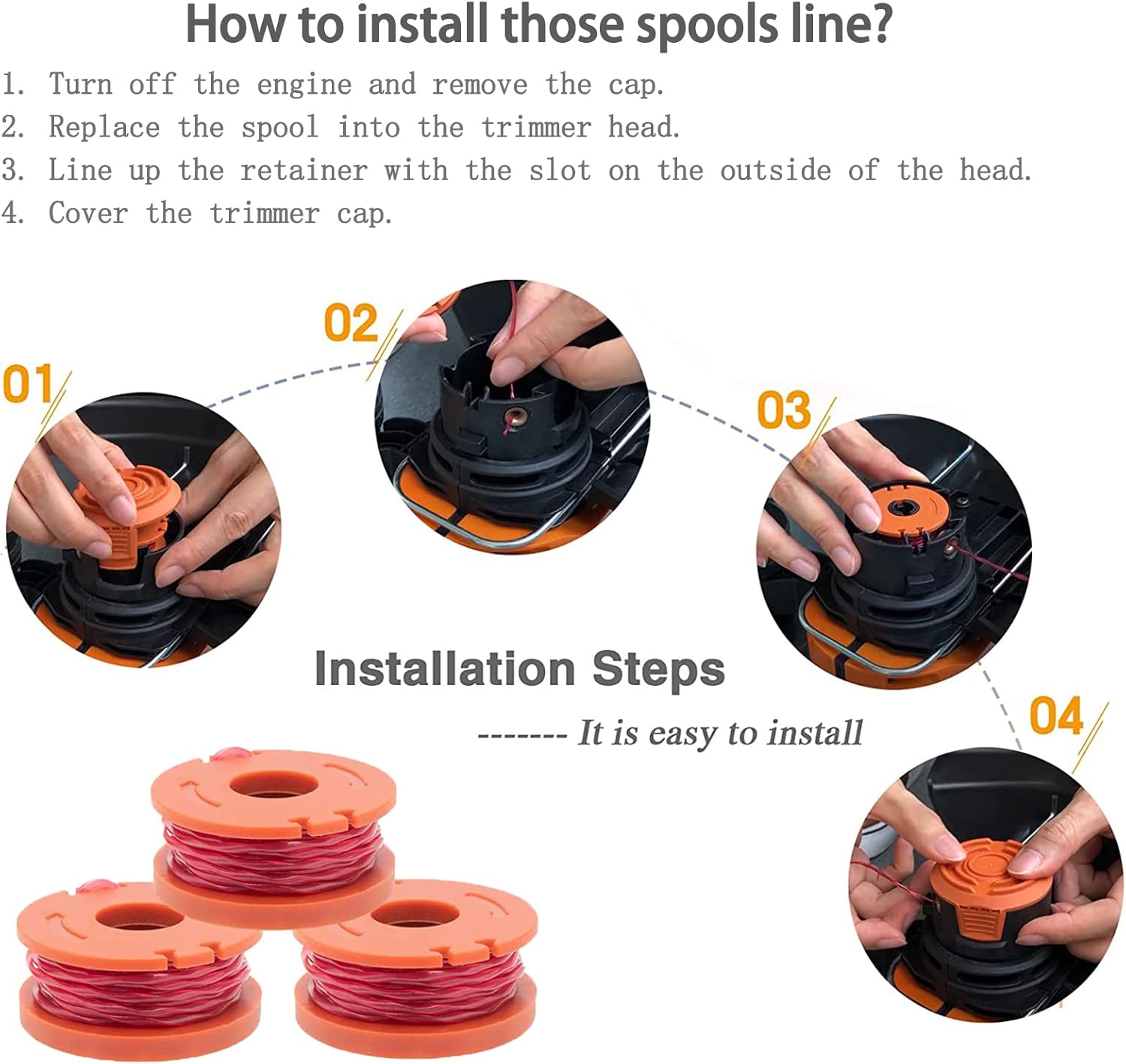 How to install those spools line?

1. Turn off the engine and remove the cap.
2. Replace the spool into the trimmer head.
3. Line up the retainer with the slot on the outside of the head.
4. Cover the trimmer cap.

01

02

03

Installation Steps

------- It is easy to install

04