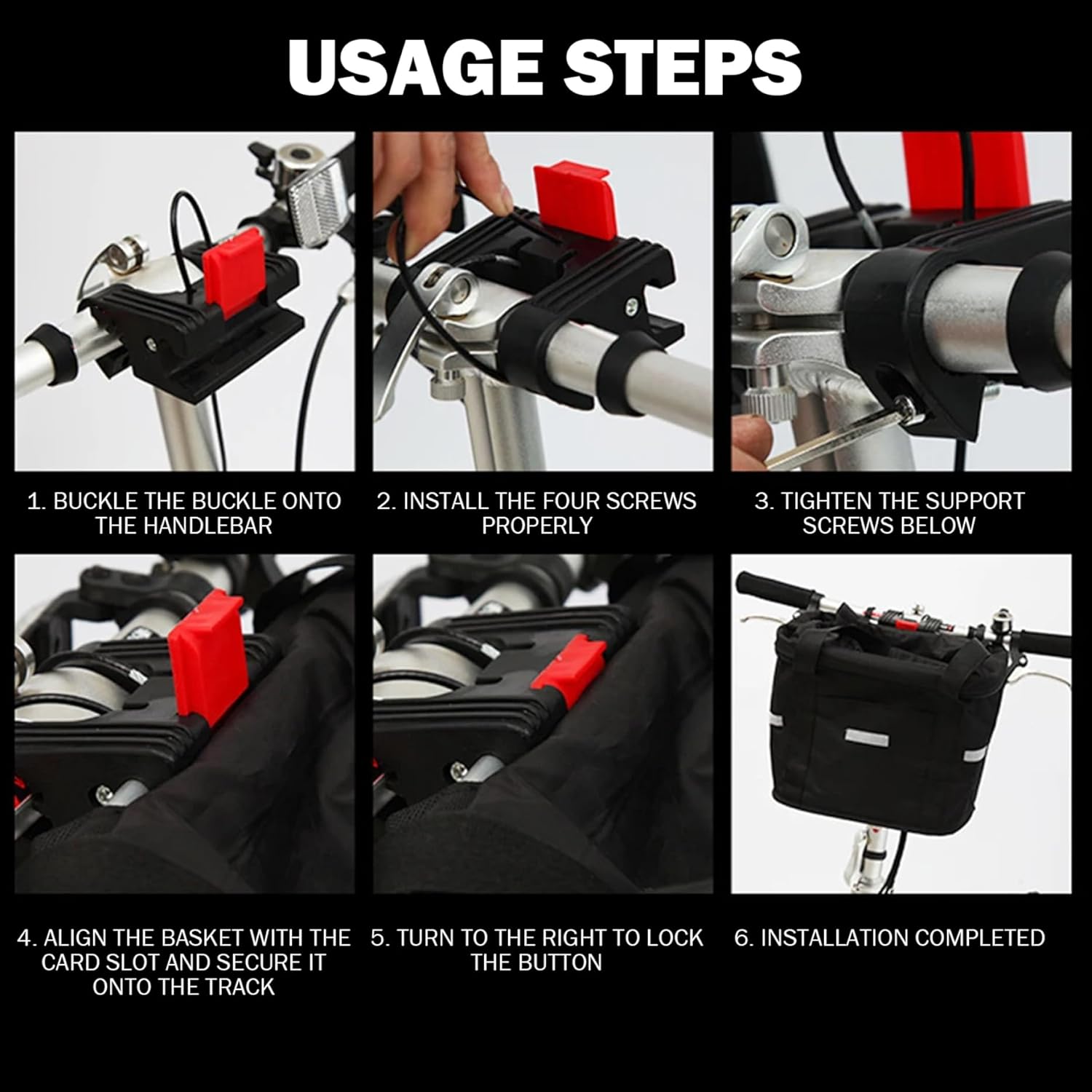 USAGE STEPS

1. BUCKLE THE BUCKLE ONTO THE HANDLEBAR

2. INSTALL THE FOUR SCREWS PROPERLY

3. TIGHTEN THE SUPPORT SCREWS BELOW

4. ALIGN THE BASKET WITH THE CARD SLOT AND SECURE IT ONTO THE TRACK

5. TURN TO THE RIGHT TO LOCK THE BUTTON

6. INSTALLATION COMPLETED