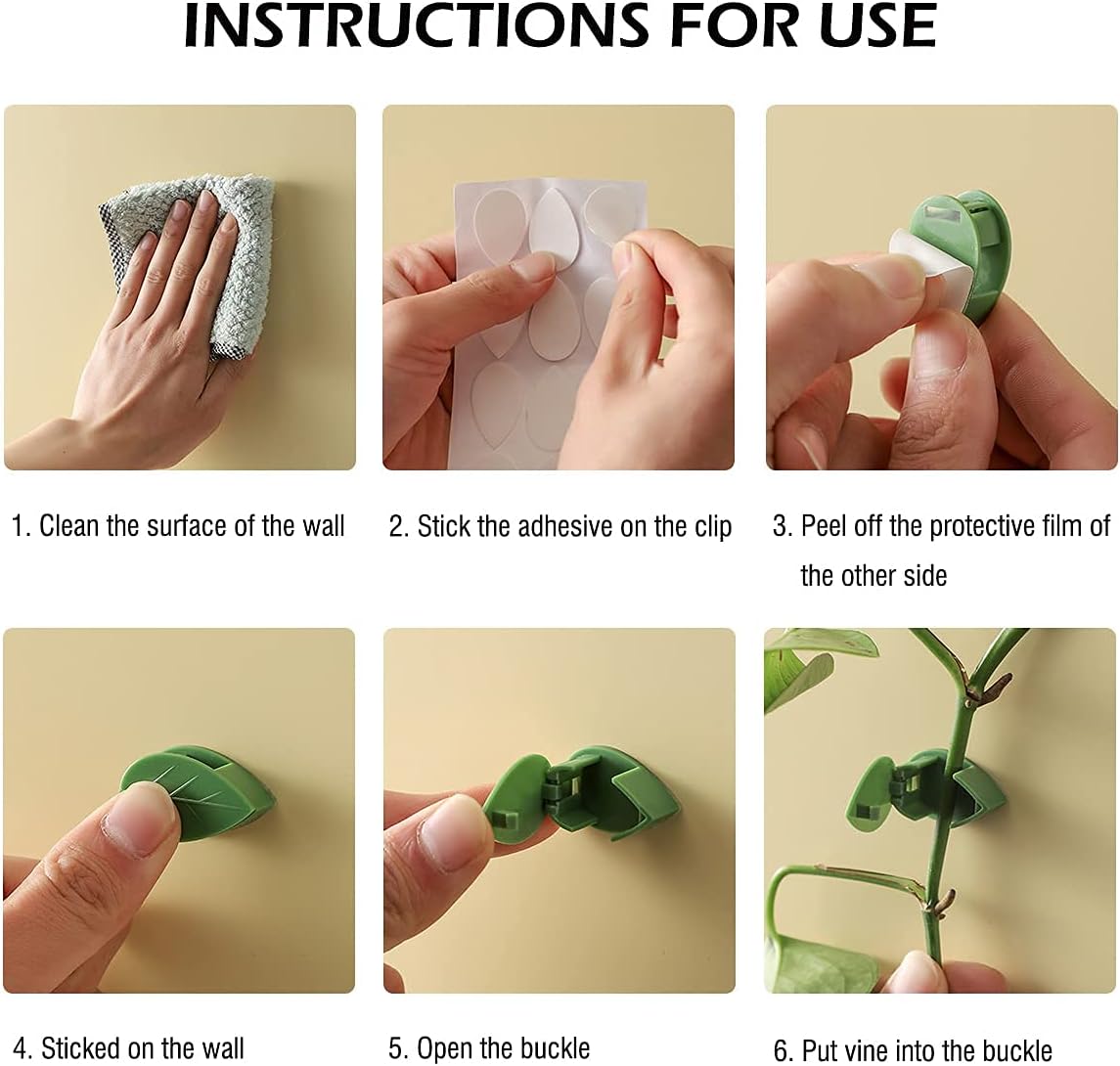 INSTRUCTIONS FOR USE

1. Clean the surface of the wall

2. Stick the adhesive on the clip

3. Peel off the protective film of the other side

4. Sticked on the wall

5. Open the buckle

6. Put vine into the buckle