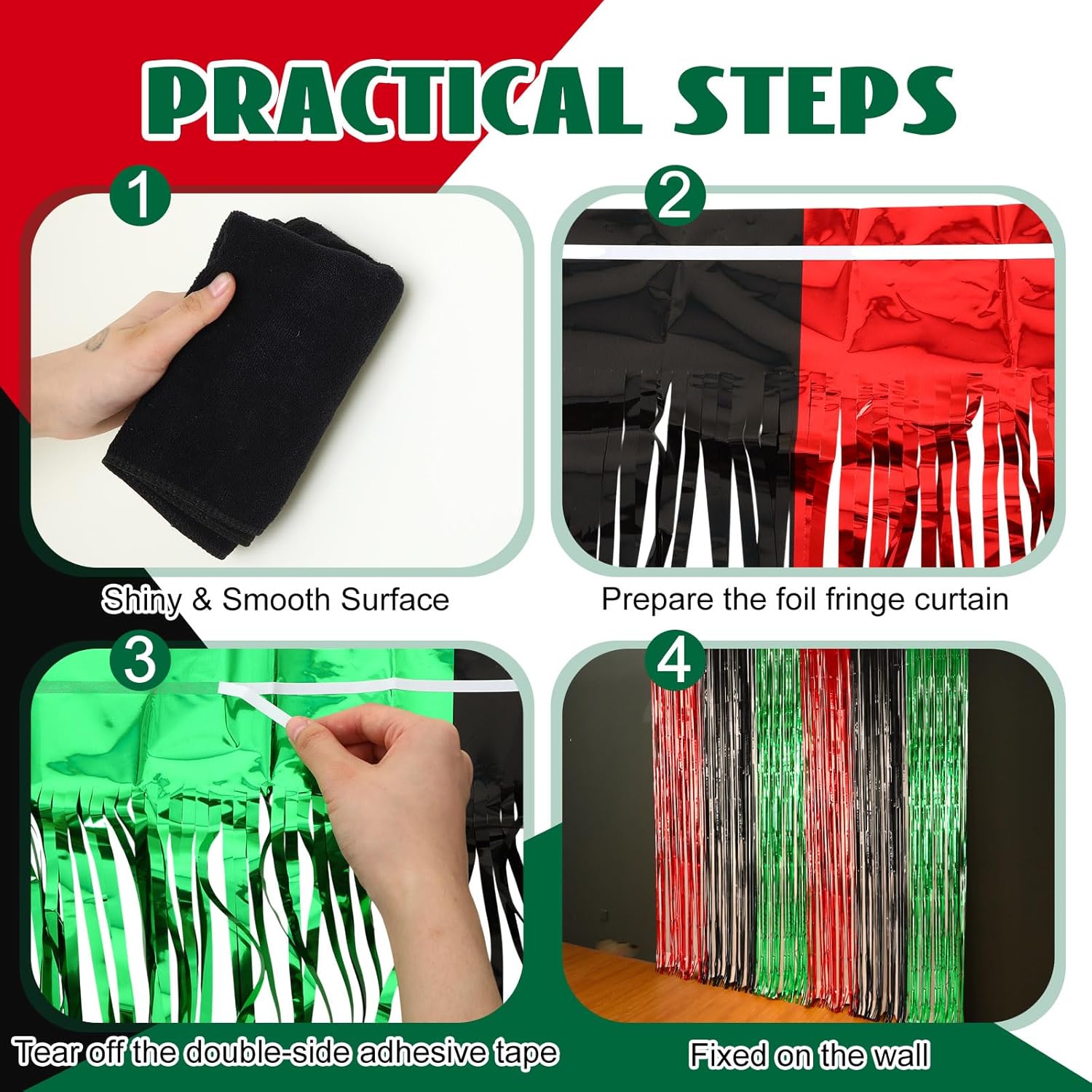 PRACTICAL STEPS

1

Shiny & Smooth Surface

2

Prepare the foil fringe curtain

3

Tear off the double-side adhesive tape

4

Fixed on the wall