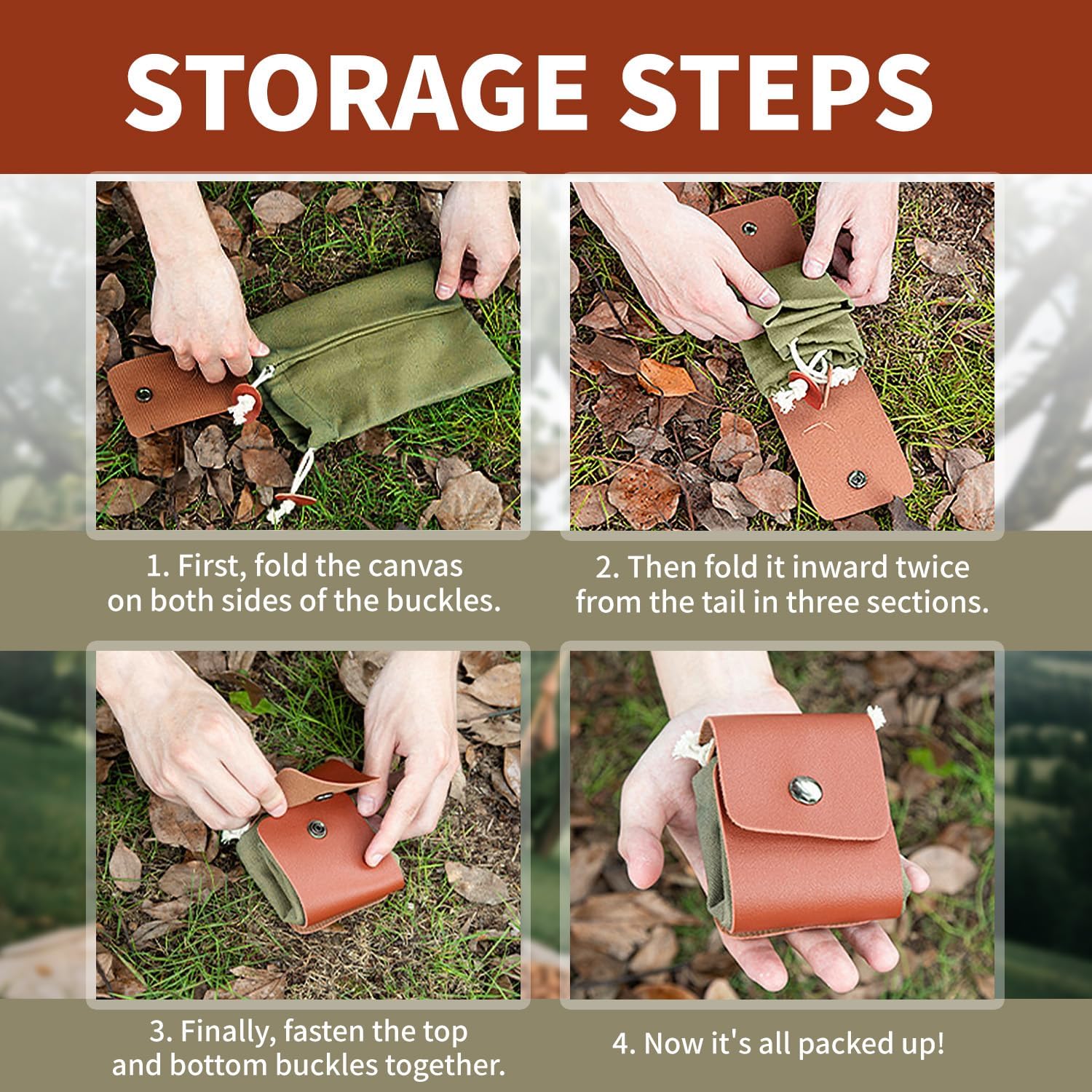 STORAGE STEPS

1. First, fold the canvas on both sides of the buckles.

2. Then fold it inward twice from the tail in three sections.

3. Finally, fasten the top and bottom buckles together.

4. Now it's all packed up!