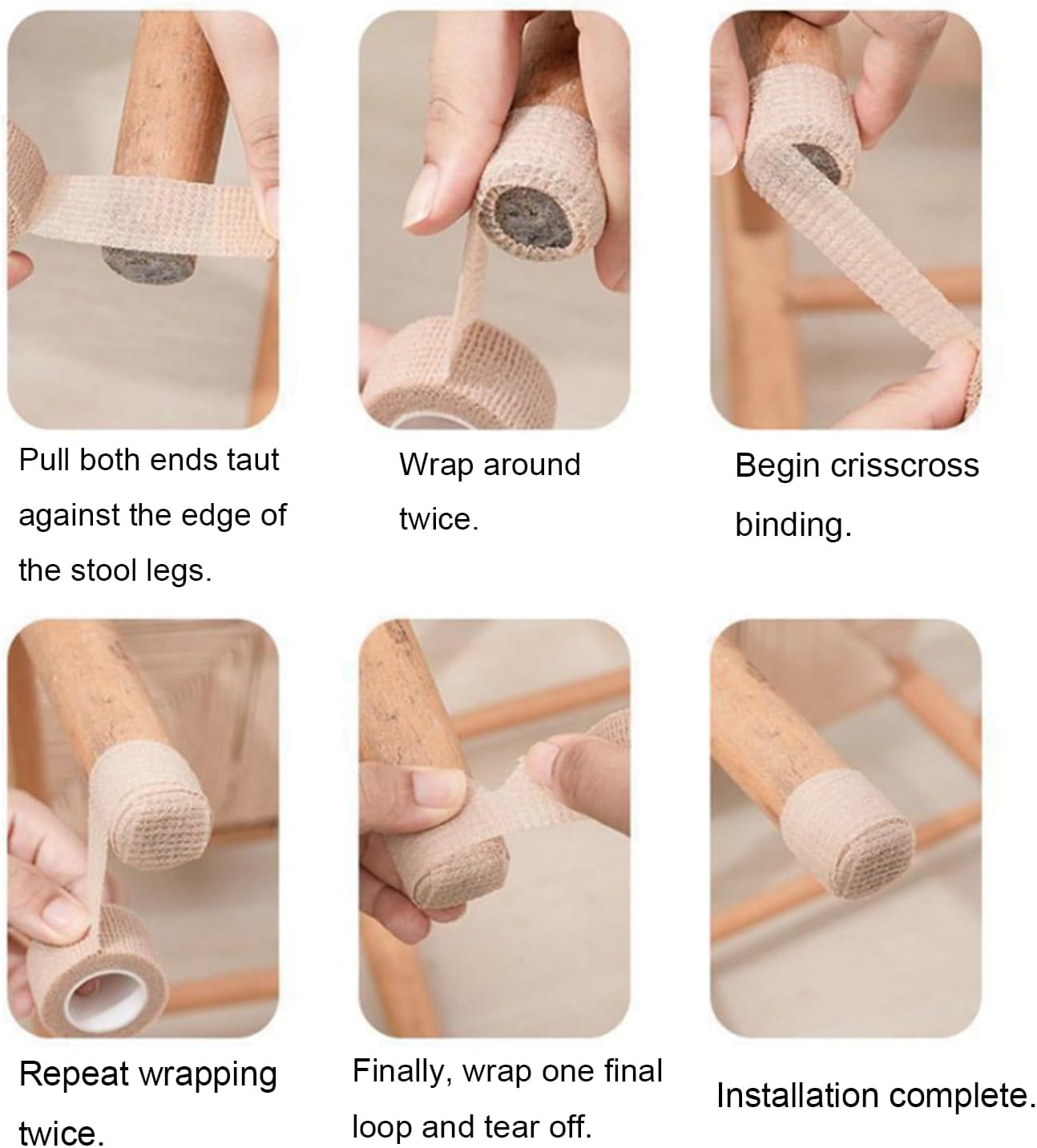 Pull both ends taut against the edge of the stool legs.

Wrap around twice.

Begin crisscross binding.

Repeat wrapping twice.

Finally, wrap one final loop and tear off.

Installation complete.