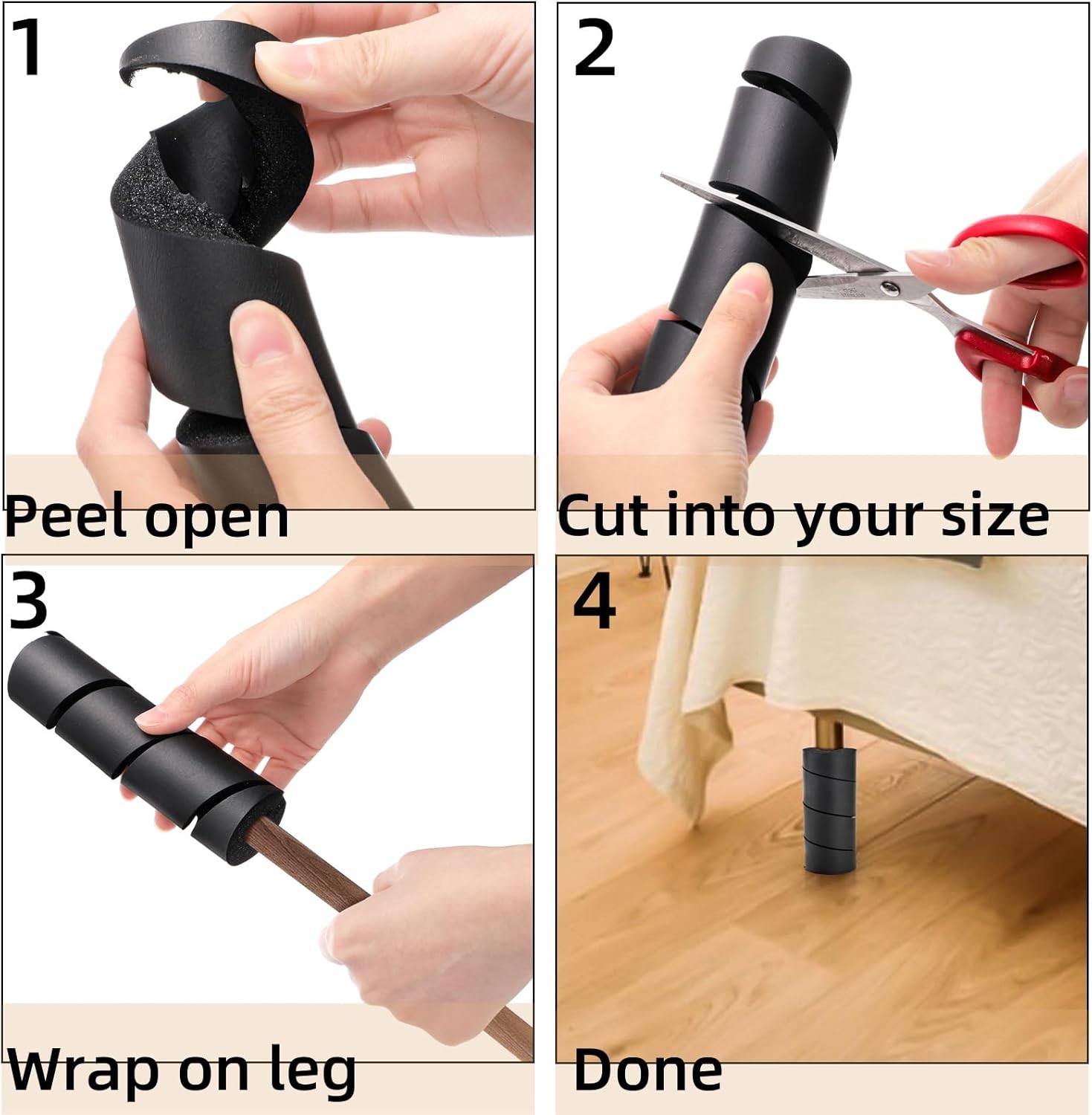 1

Peel open

2

Cut into your size

3

Wrap on leg

4

Done