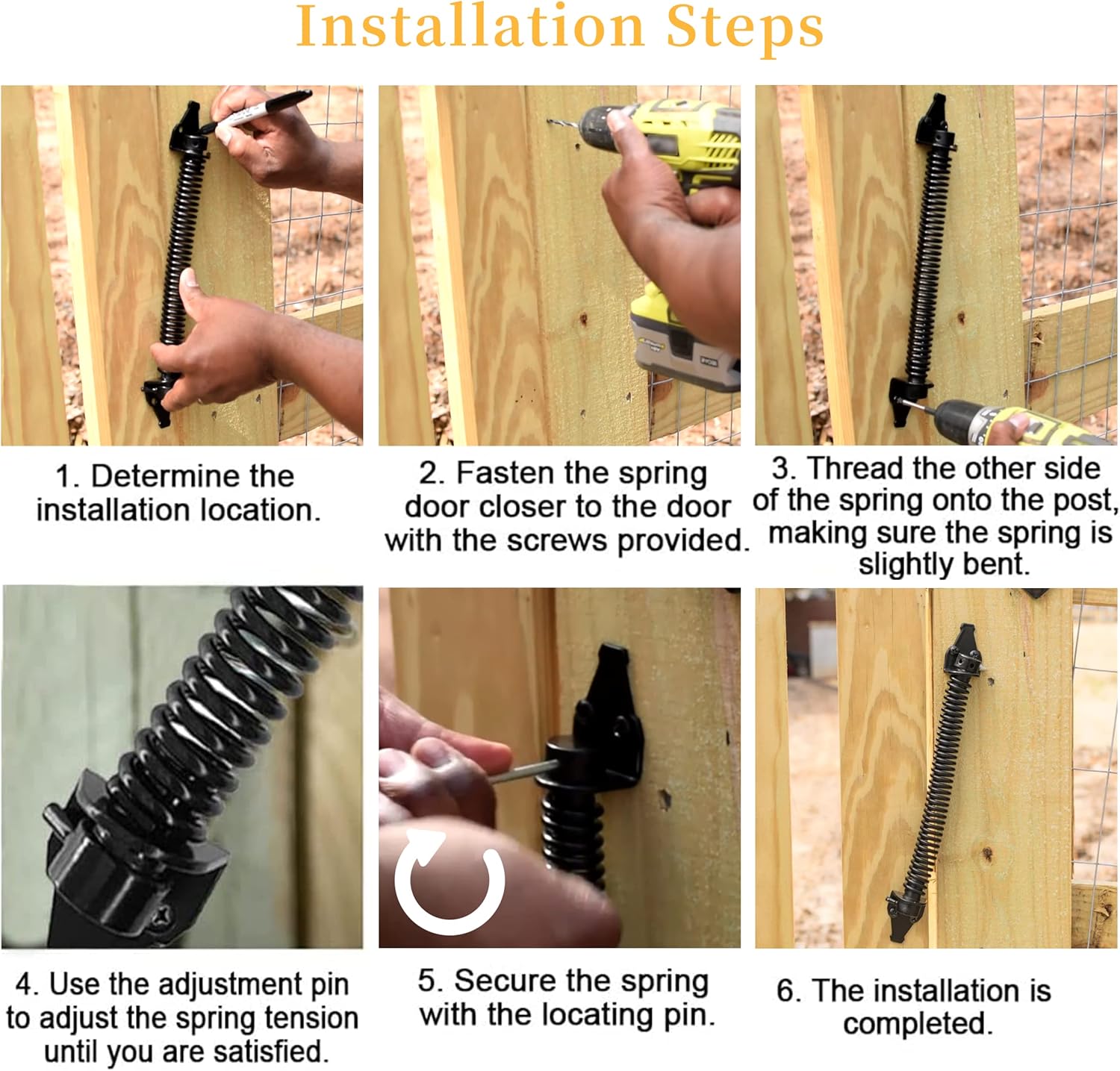 Installation Steps

1. Determine the installation location.

2. Fasten the spring door closer to the door with the screws provided.

3. Thread the other side of the spring onto the post, making sure the spring is slightly bent.

4. Use the adjustment pin to adjust the spring tension until you are satisfied.

5. Secure the spring with the locating pin.

6. The installation is completed.