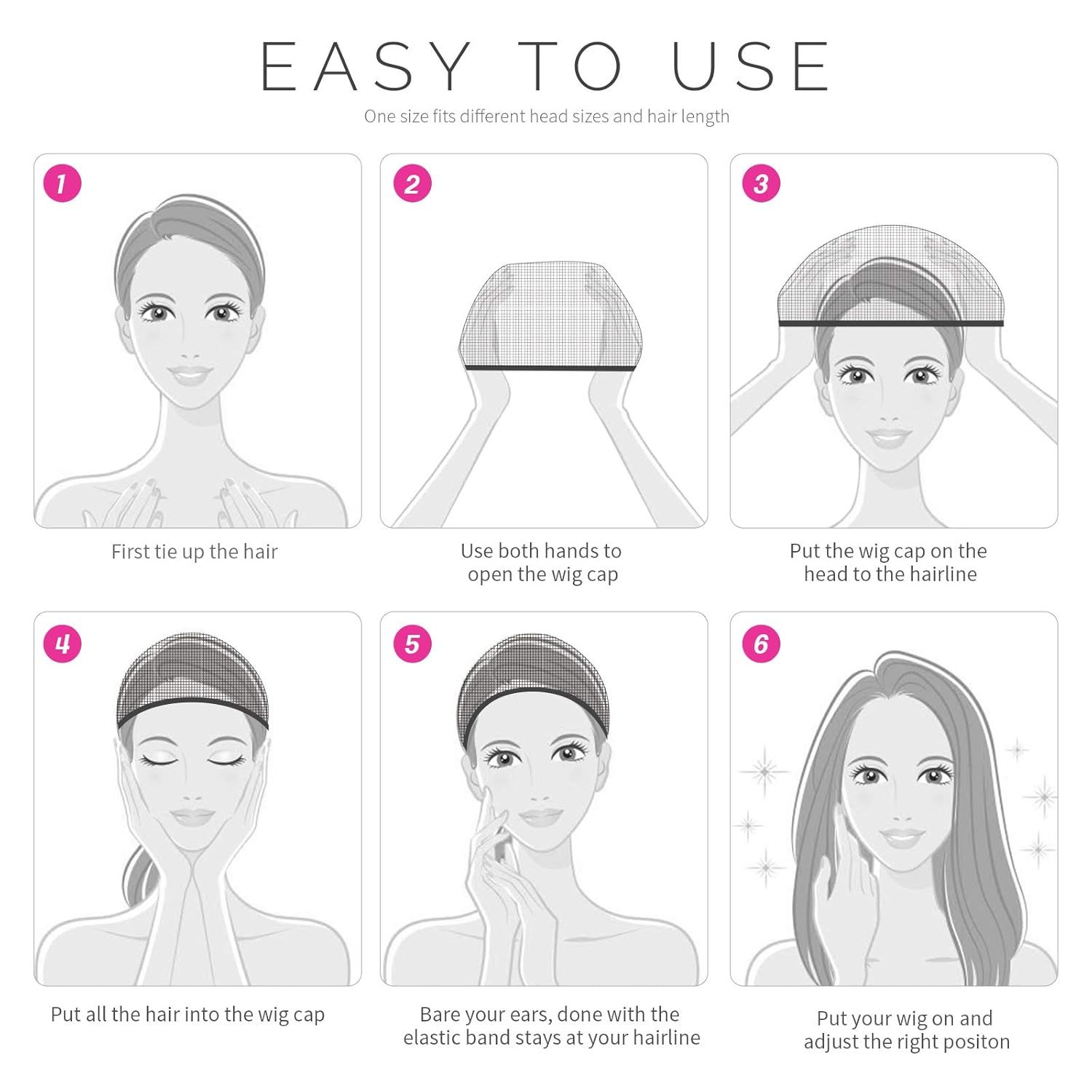 EASY TO USE

One size fits different head sizes and hair length

1

First tie up the hair

2

Use both hands to open the wig cap

3

Put the wig cap on the head to the hairline

4

Put all the hair into the wig cap

5

Bare your ears, done with the elastic band stays at your hairline

6

Put your wig on and adjust the right positon