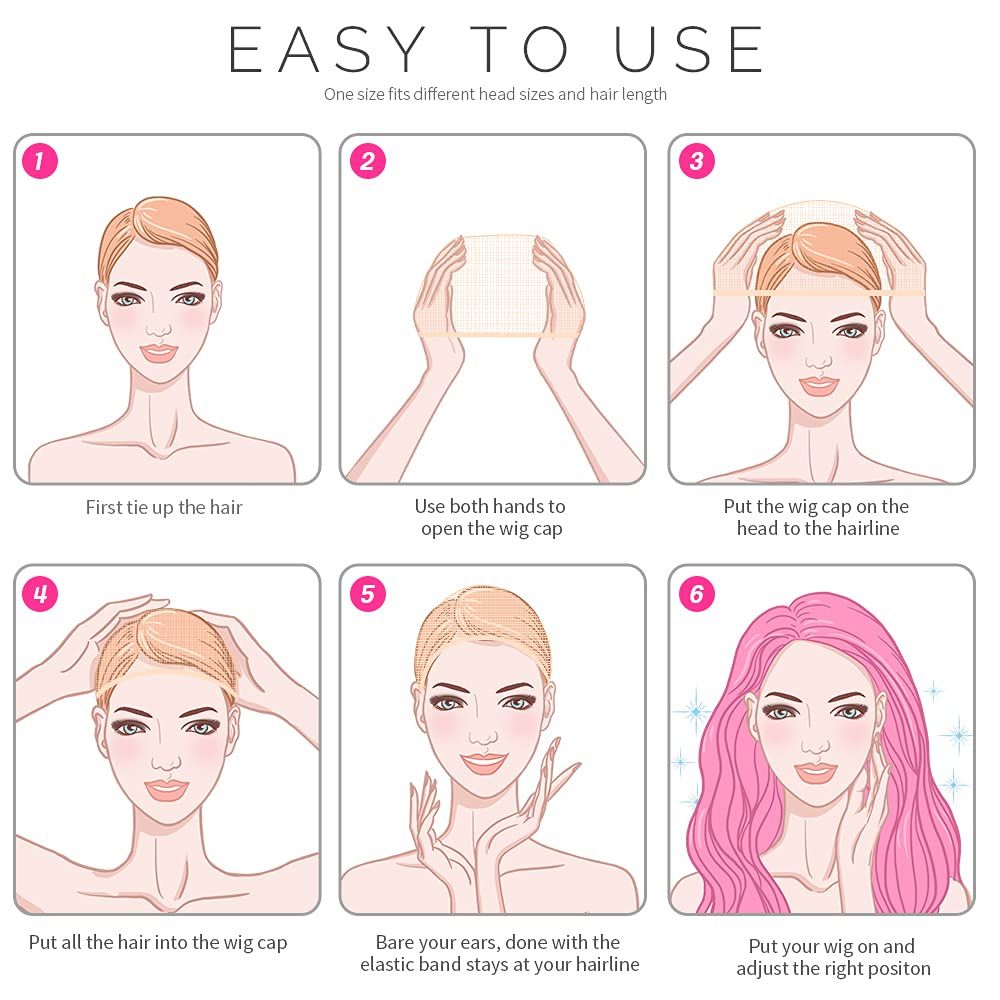 EASY TO USE

One size fits different head sizes and hair length

1

First tie up the hair

2

Use both hands to open the wig cap

3

Put the wig cap on the head to the hairline

4

Put all the hair into the wig cap

5

Bare your ears, done with the elastic band stays at your hairline

6

Put your wig on and adjust the right positon