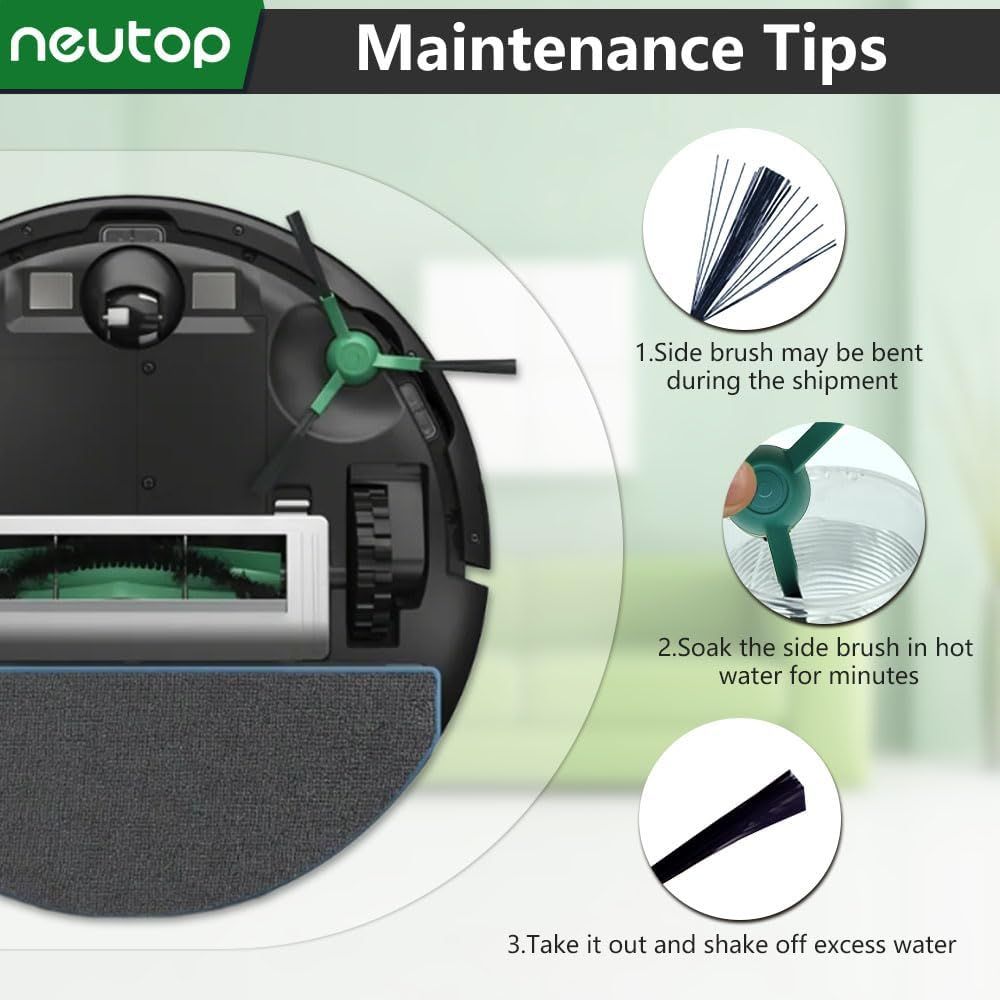 neutop

Maintenance Tips

1.Side brush may be bent during the shipment

2.Soak the side brush in hot water for minutes

3.Take it out and shake off excess water