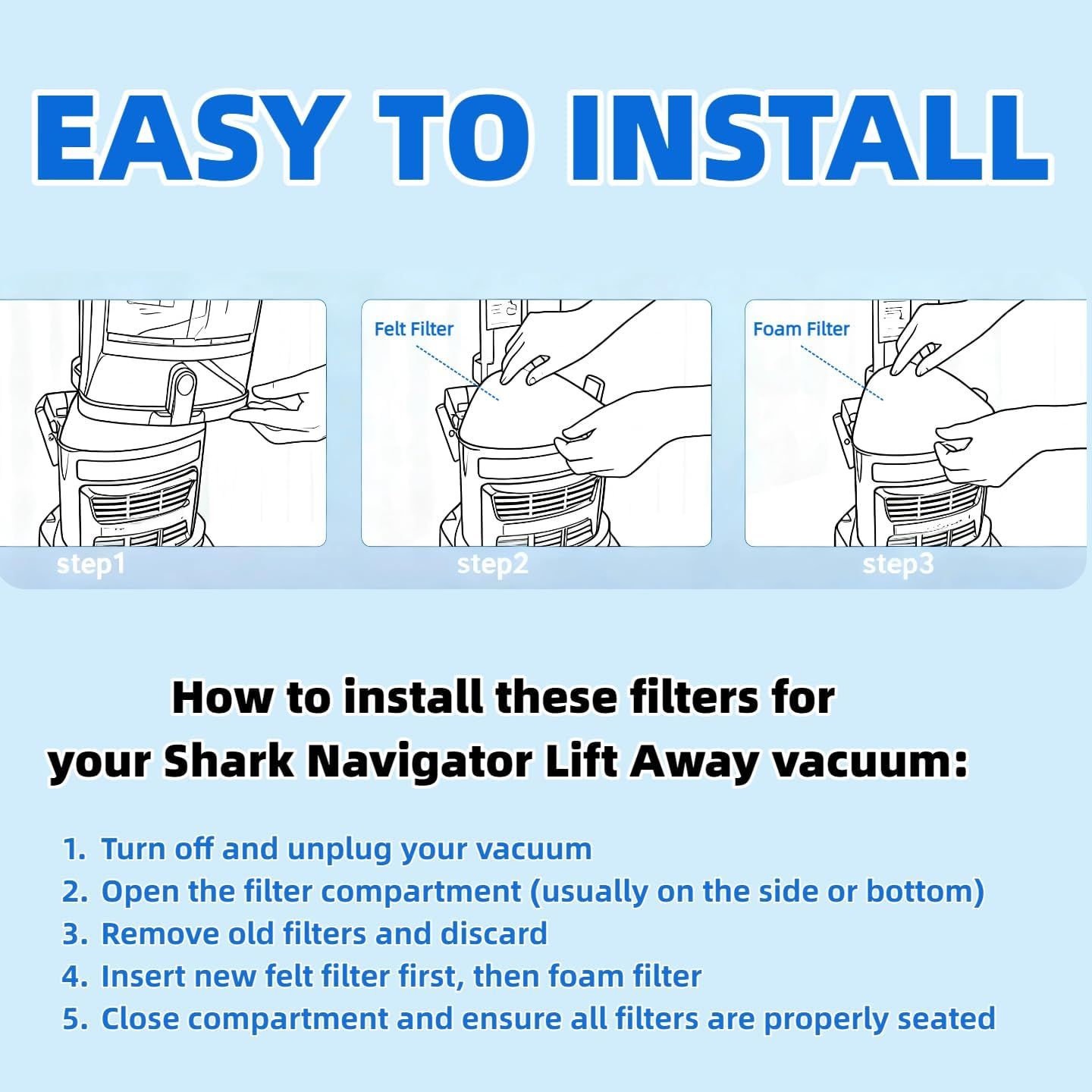 EASY TO INSTALL

Felt Filter

Foam Filter

step1

step2

step3

How to install these filters for your Shark Navigator Lift Away vacuum:

1. Turn off and unplug your vacuum
2. Open the filter compartment (usually on the side or bottom)
3. Remove old filters and discard
4. Insert new felt filter first, then foam filter
5. Close compartment and ensure all filters are properly seated