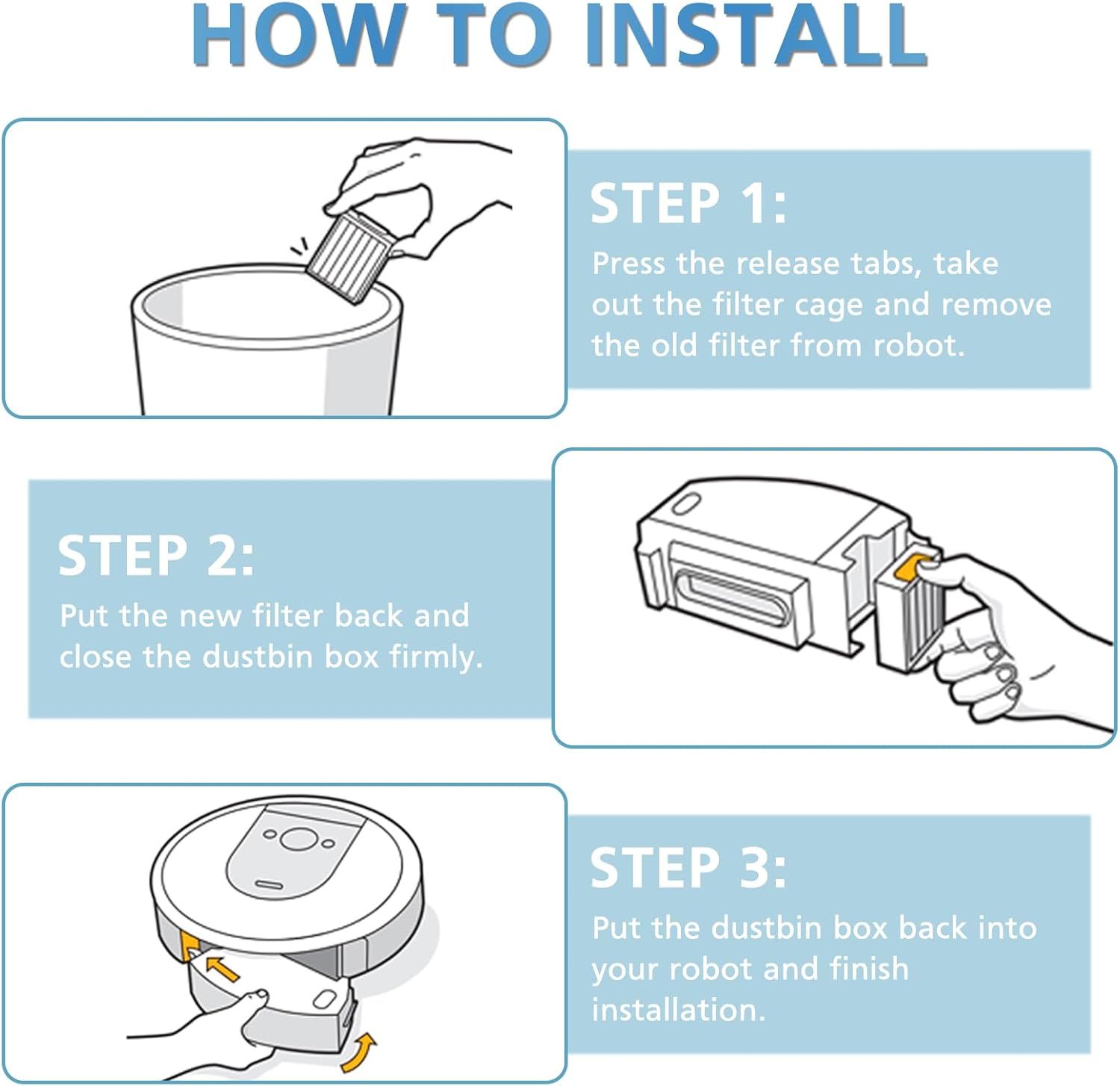 HOW TO INSTALL

STEP 1:
Press the release tabs, take out the filter cage and remove the old filter from robot.

STEP 2:
Put the new filter back and close the dustbin box firmly.

STEP 3:
Put the dustbin box back into your robot and finish installation.