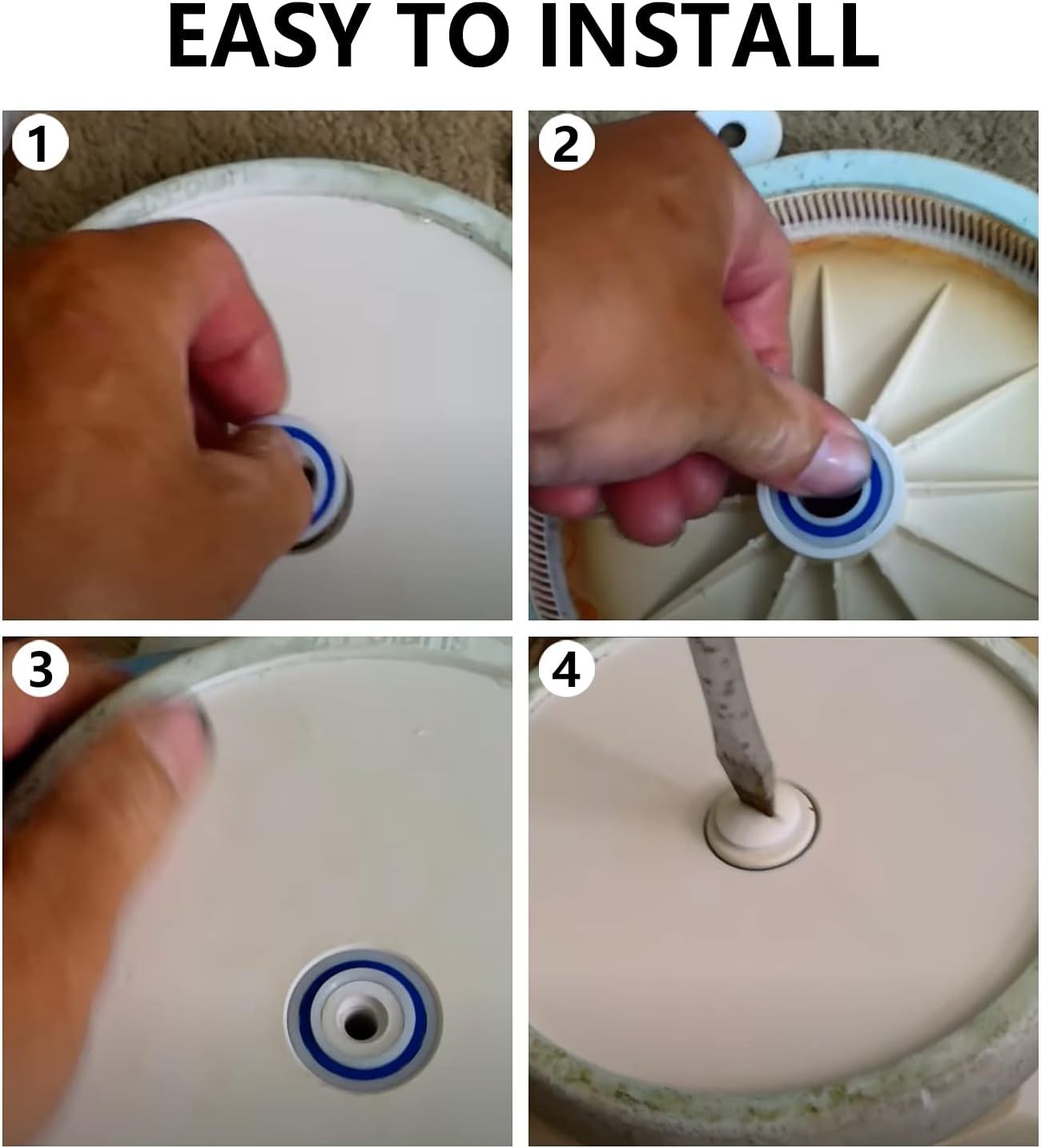 EASY TO INSTALL

1

2

3

4