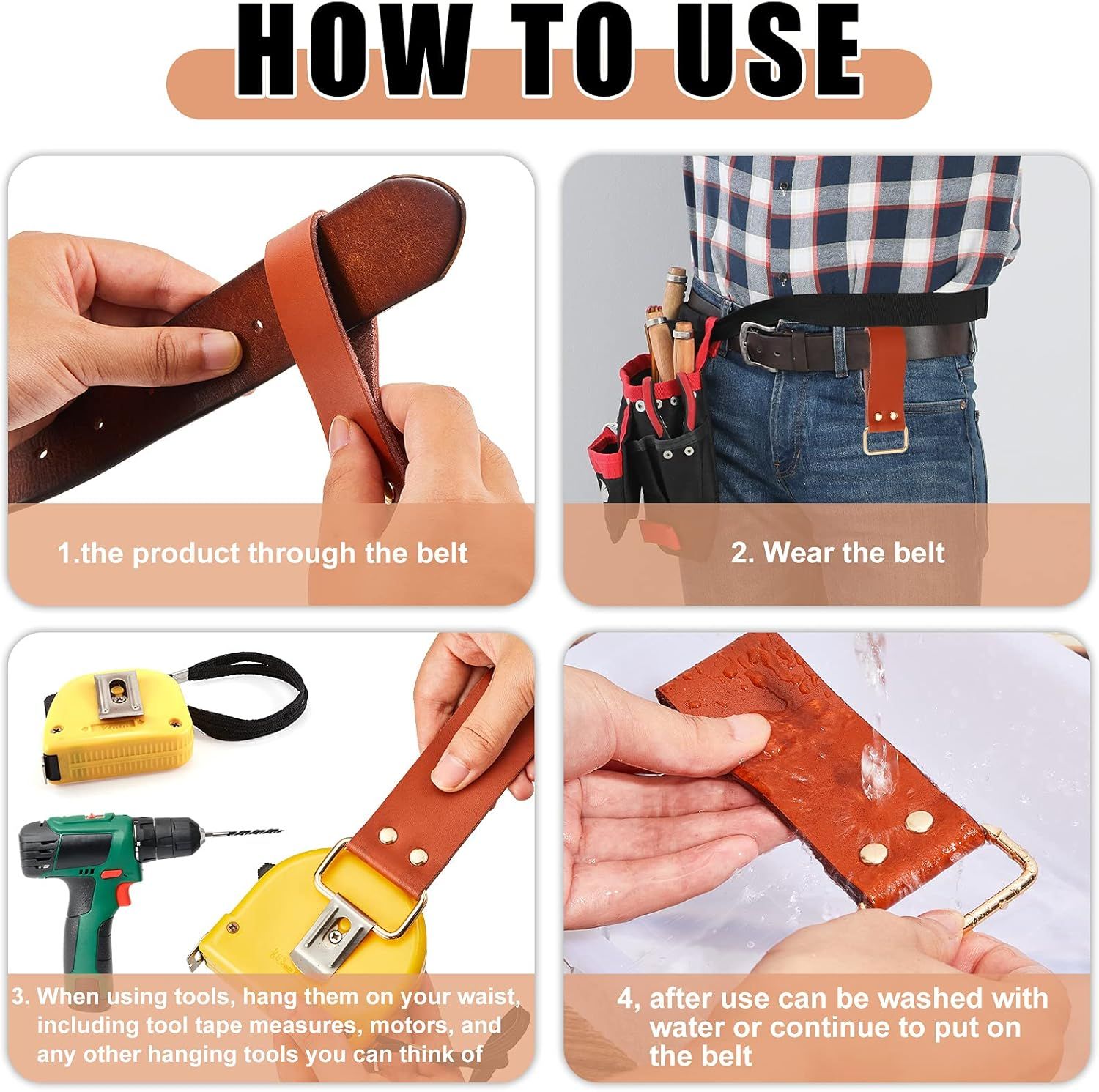 HOW TO USE

1.the product through the belt

2. Wear the belt

3. When using tools, hang them on your waist, including tool tape measures, motors, and any other hanging tools you can think of

4, after use can be washed with water or continue to put on the belt