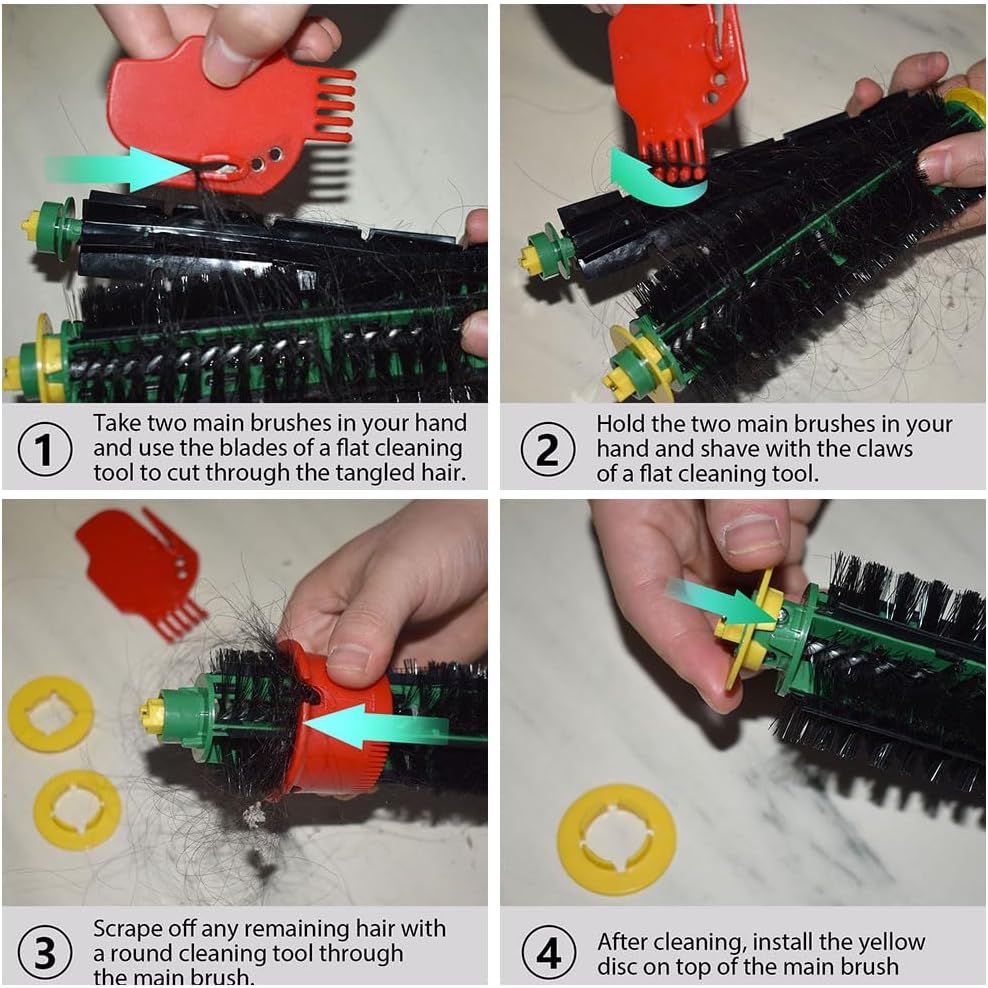 1 Take two main brushes in your hand and use the blades of a flat cleaning tool to cut through the tangled hair.

2 Hold the two main brushes in your hand and shave with the claws of a flat cleaning tool.

3 Scrape off any remaining hair with a round cleaning tool through the main brush.

4 After cleaning, install the yellow disc on top of the main brush