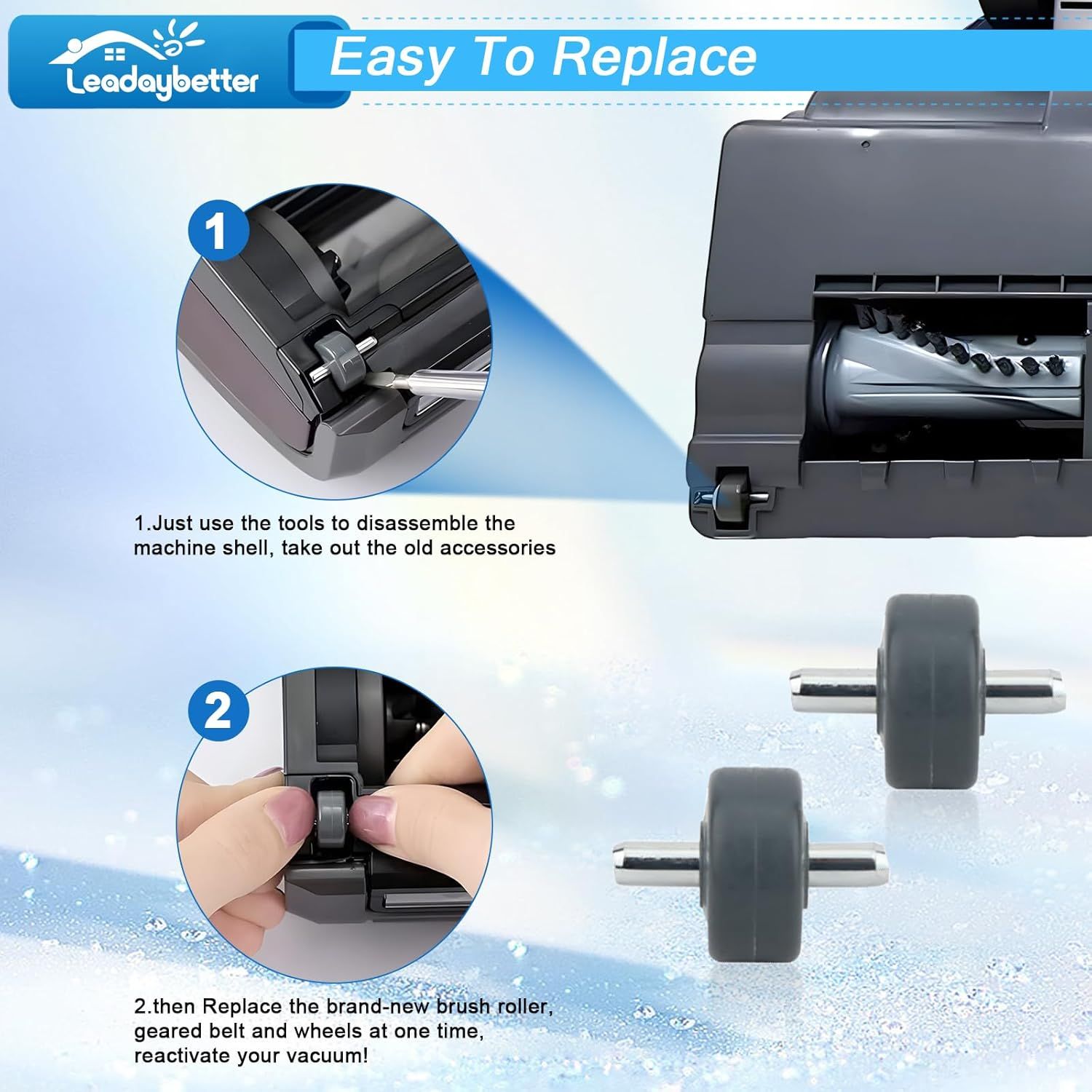 Leadaybetter

Easy To Replace

1

1.Just use the tools to disassemble the machine shell, take out the old accessories

2

2.then Replace the brand-new brush roller, geared belt and wheels at one time, reactivate your vacuum!