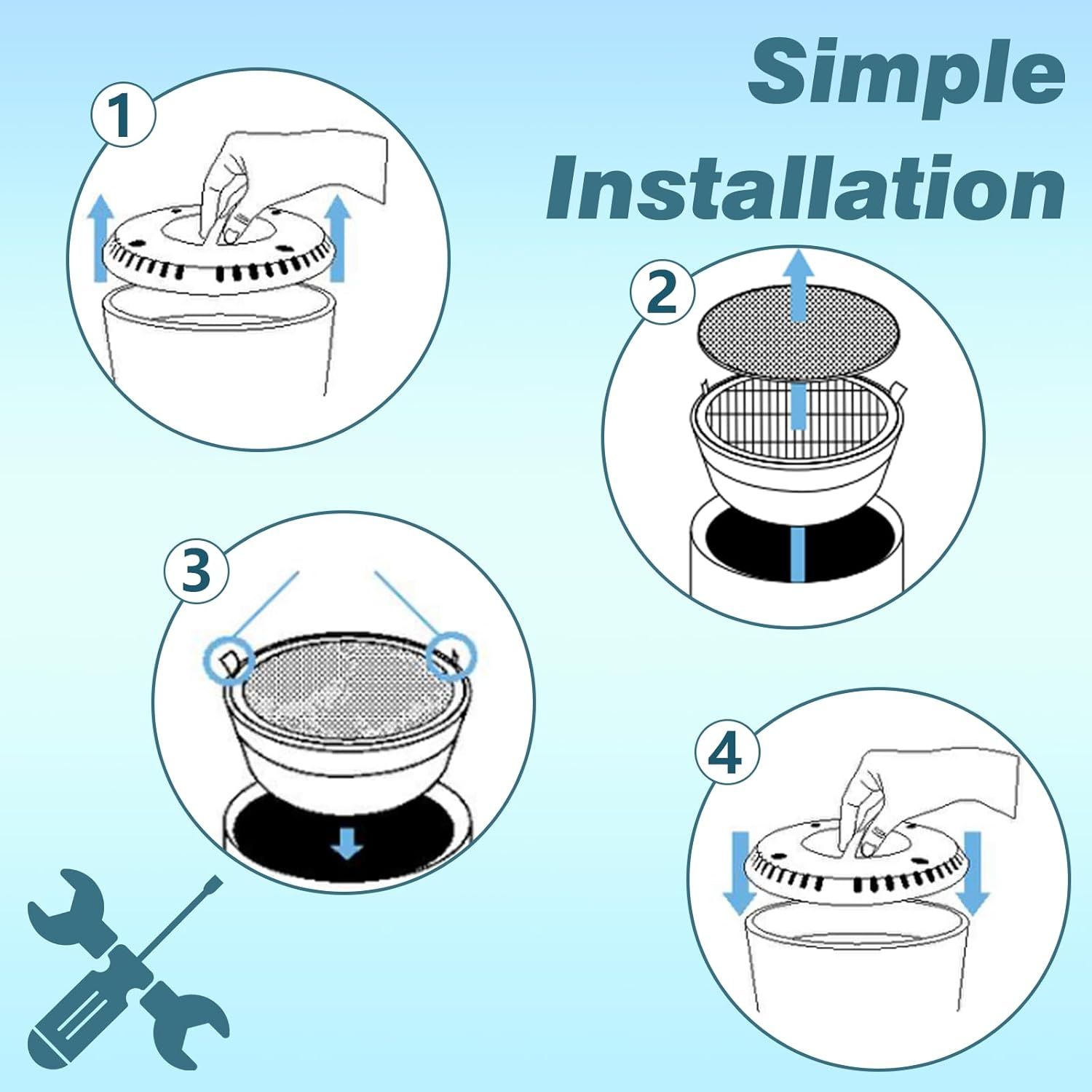 Simple Installation

1

2

3

4