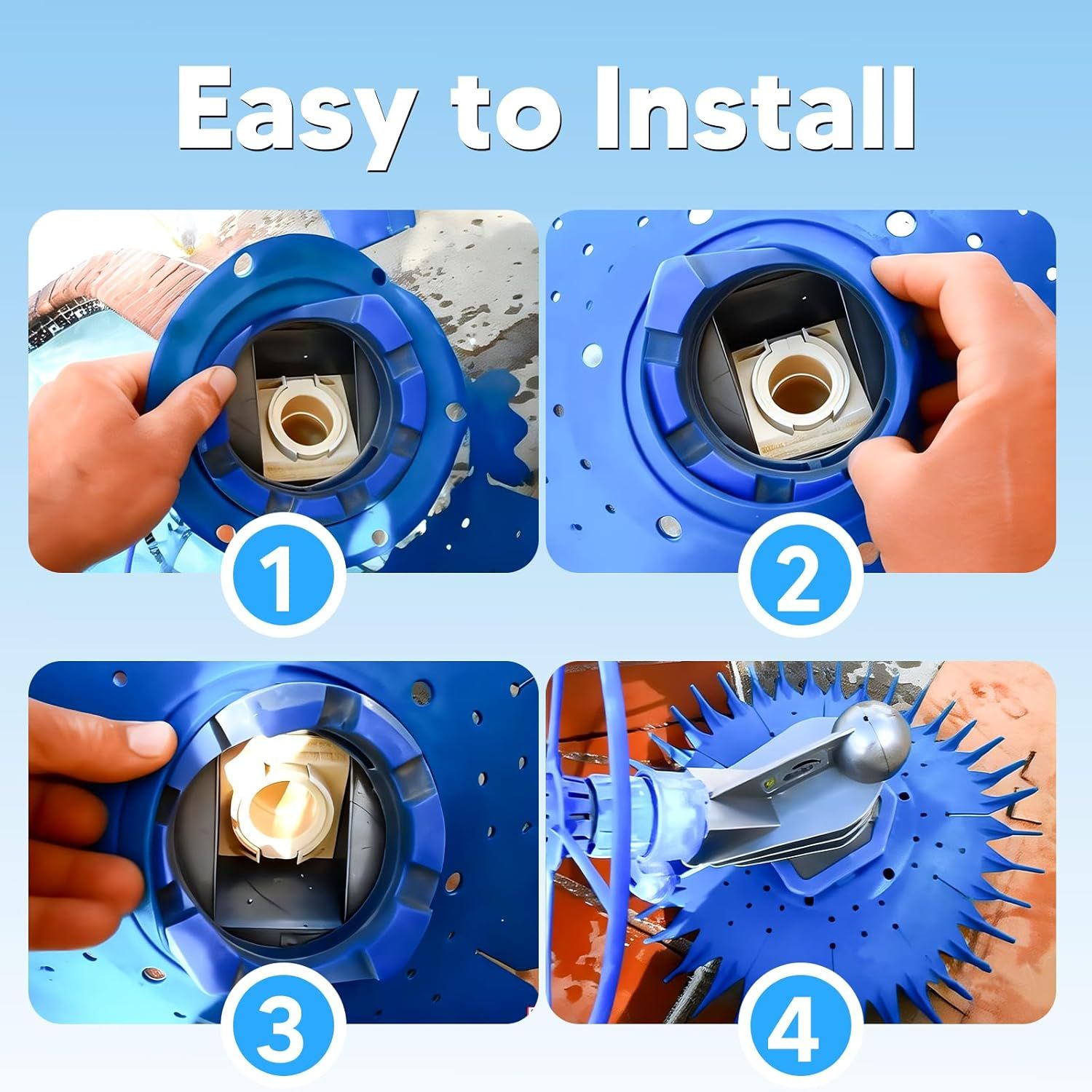 Easy to Install

1

2

3

4