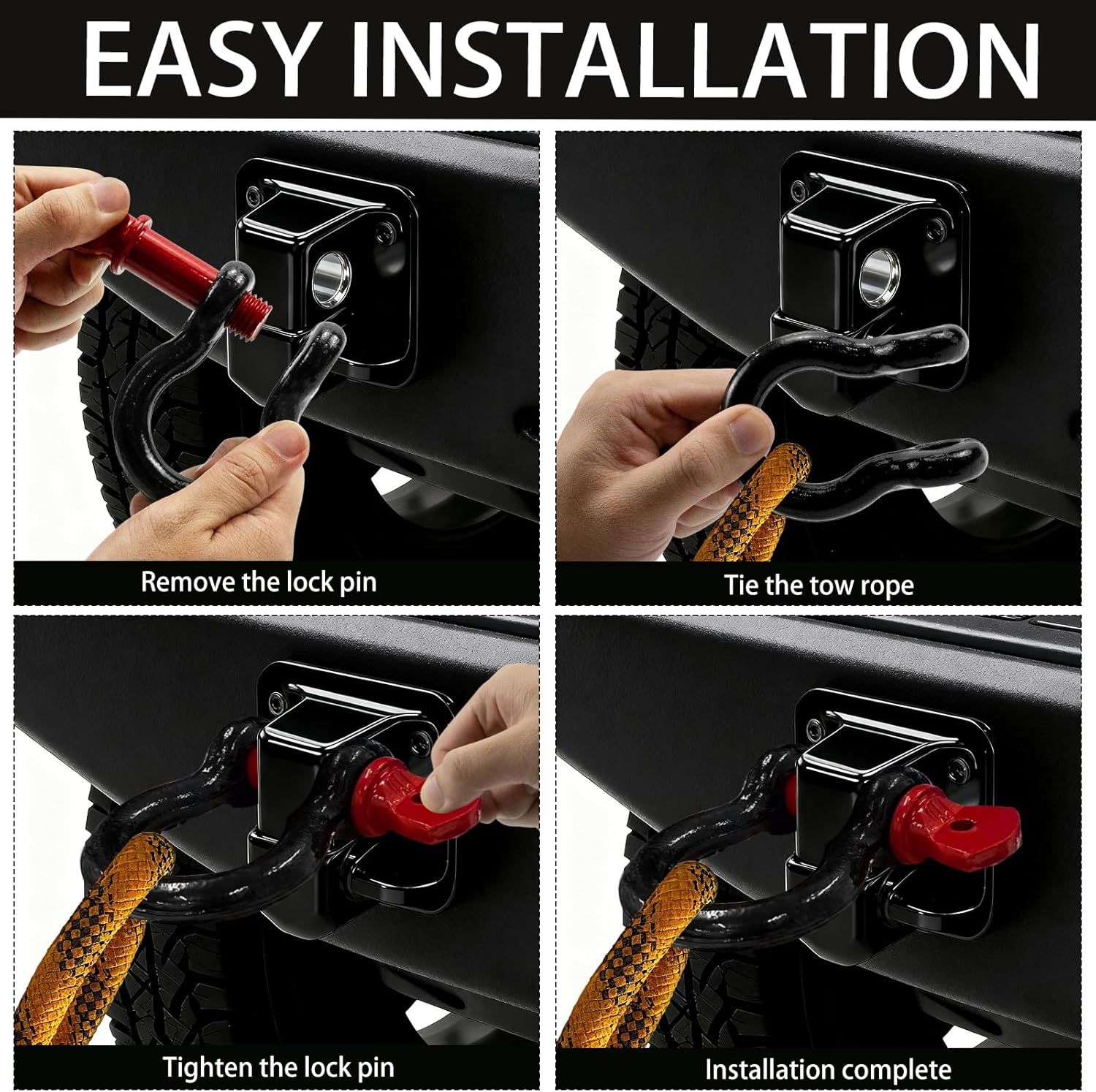 EASY INSTALLATION

Remove the lock pin

Tie the tow rope

Tighten the lock pin

Installation complete