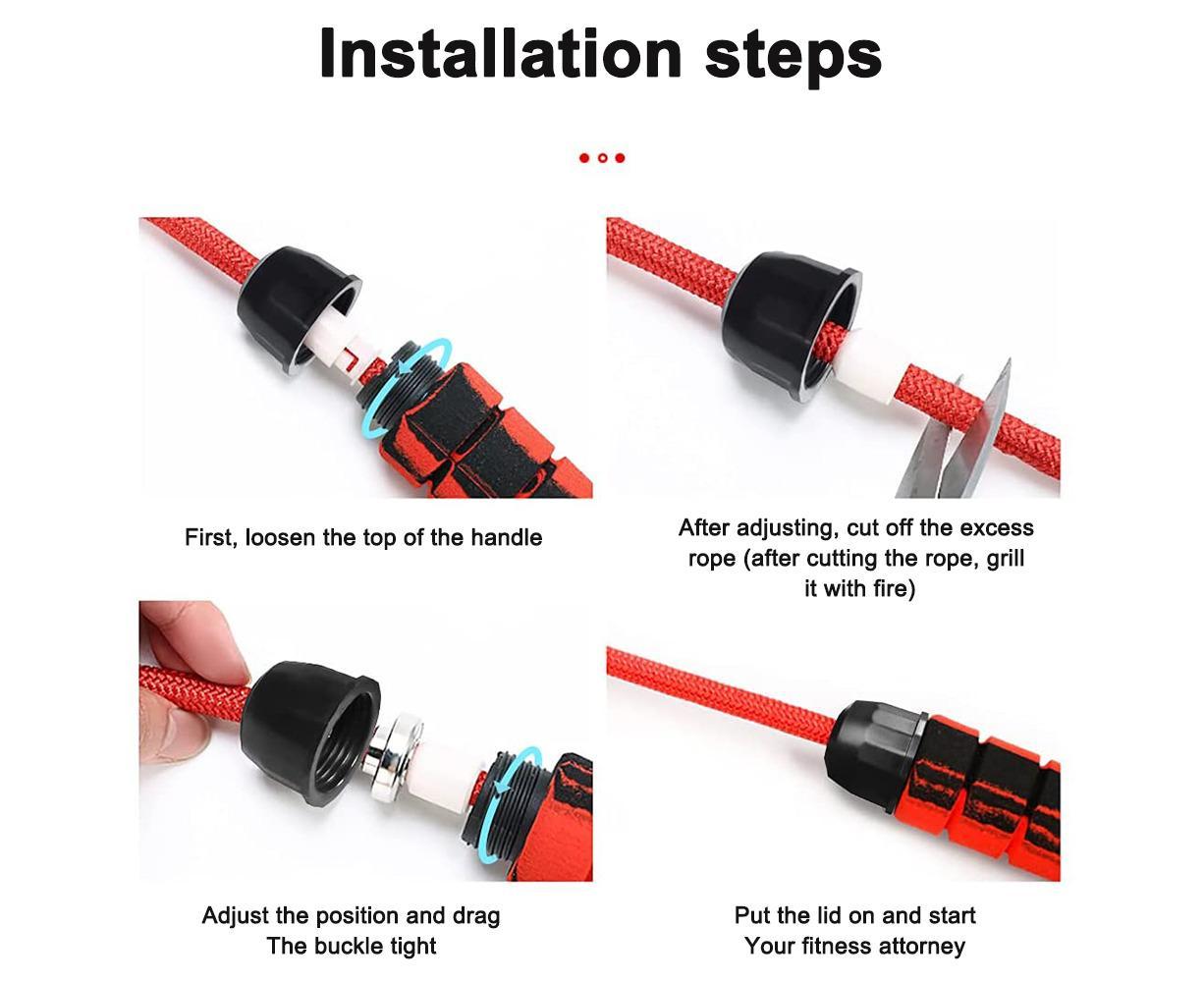 Installation steps

First, loosen the top of the handle

After adjusting, cut off the excess rope (after cutting the rope, grill it with fire)

Adjust the position and drag The buckle tight

Put the lid on and start Your fitness attorney