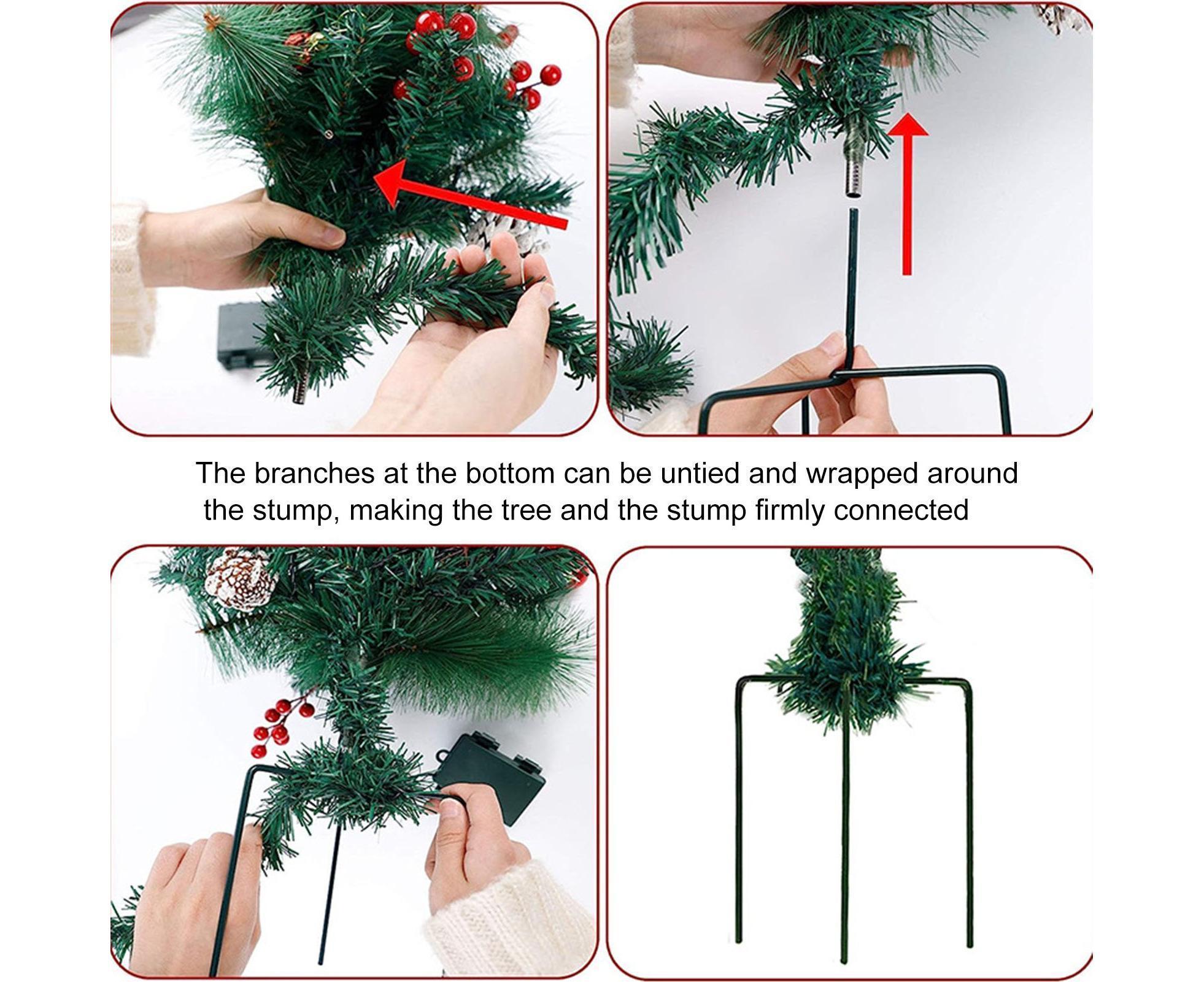 The branches at the bottom can be untied and wrapped around the stump, making the tree and the stump firmly connected