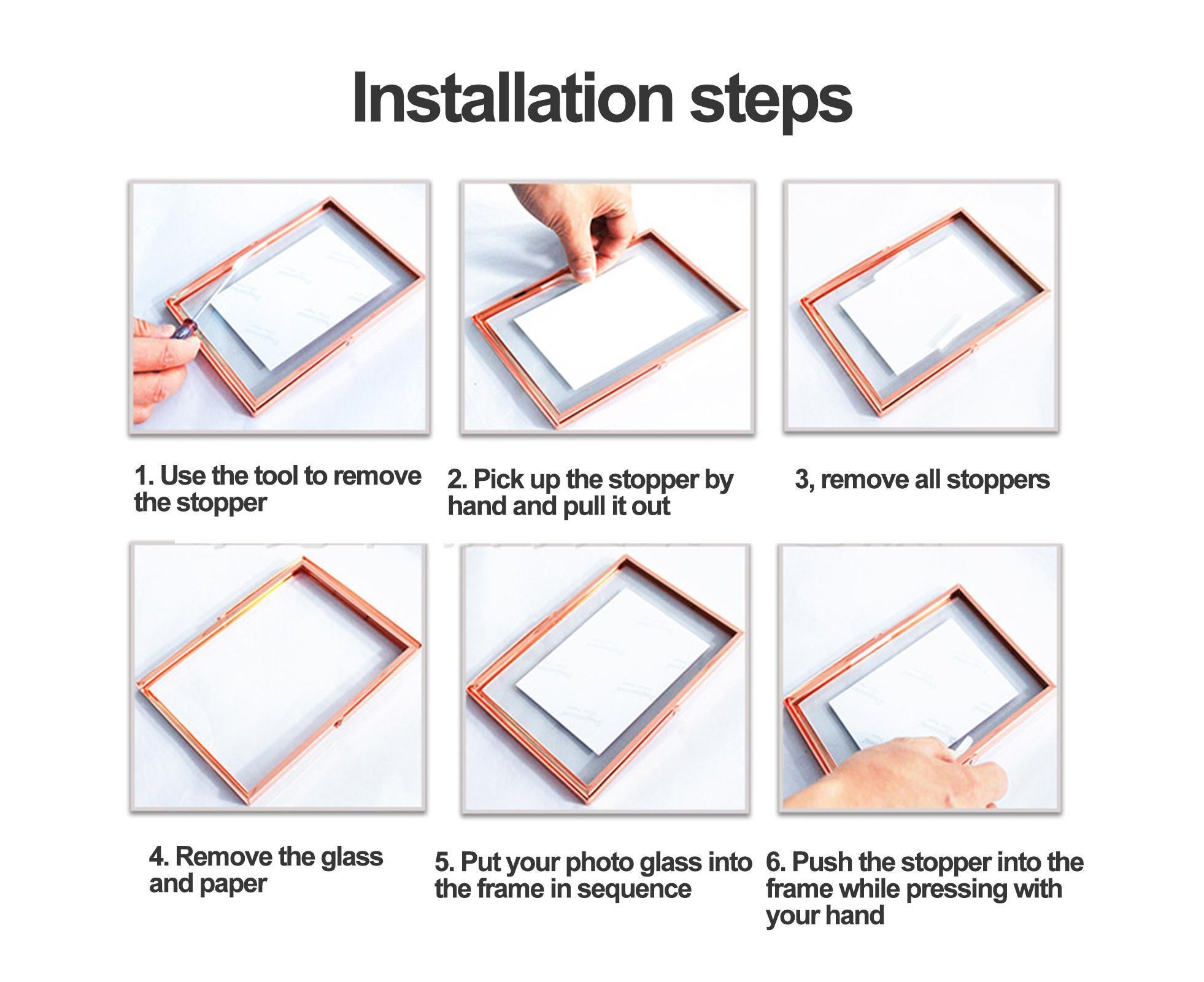 Installation steps

1. Use the tool to remove the stopper

2. Pick up the stopper by hand and pull it out

3, remove all stoppers

4. Remove the glass and paper

5. Put your photo glass into the frame in sequence

6. Push the stopper into the frame while pressing with your hand