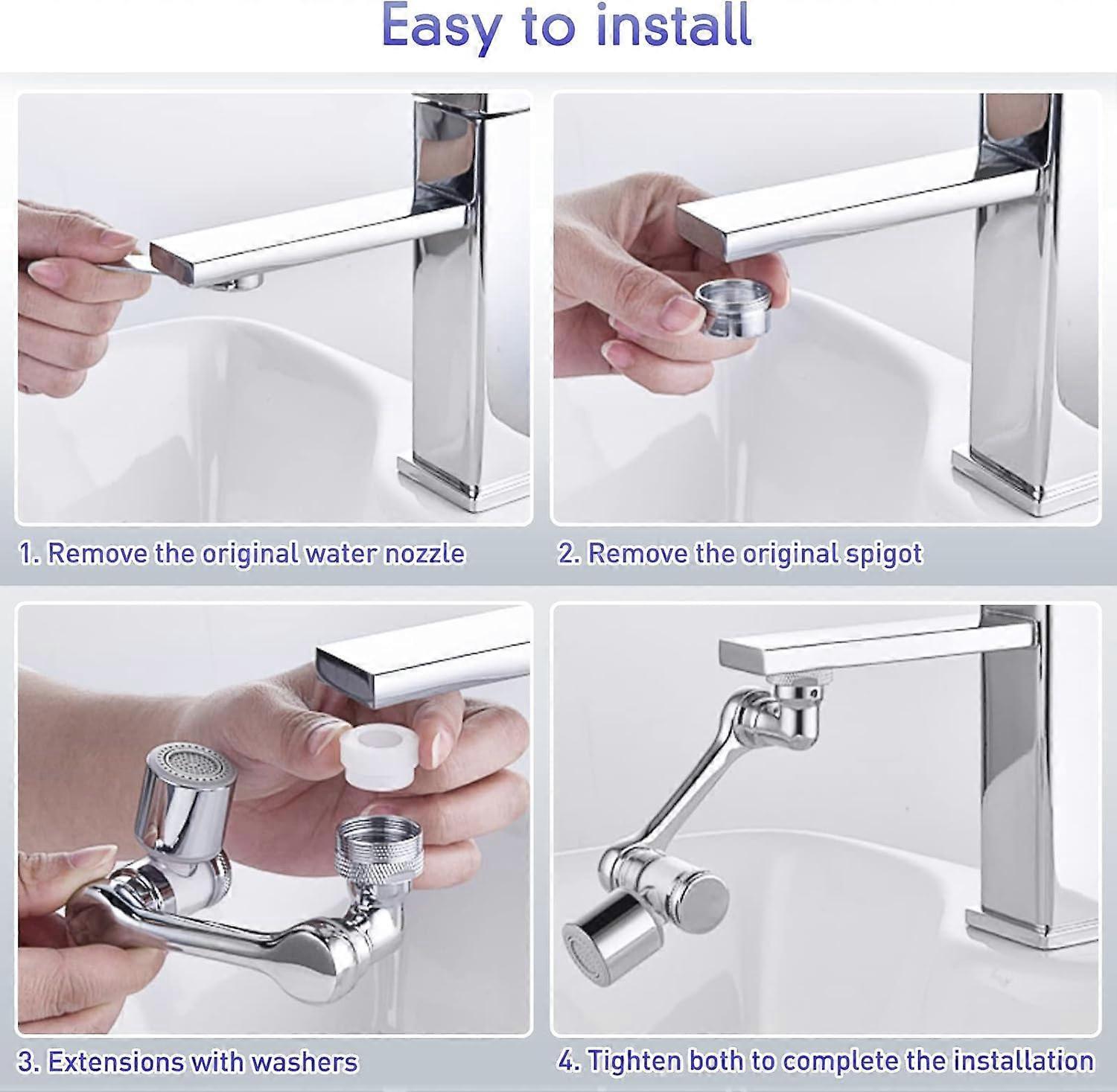 Easy to install

1. Remove the original water nozzle

2. Remove the original spigot

3. Extensions with washers

4. Tighten both to complete the installation