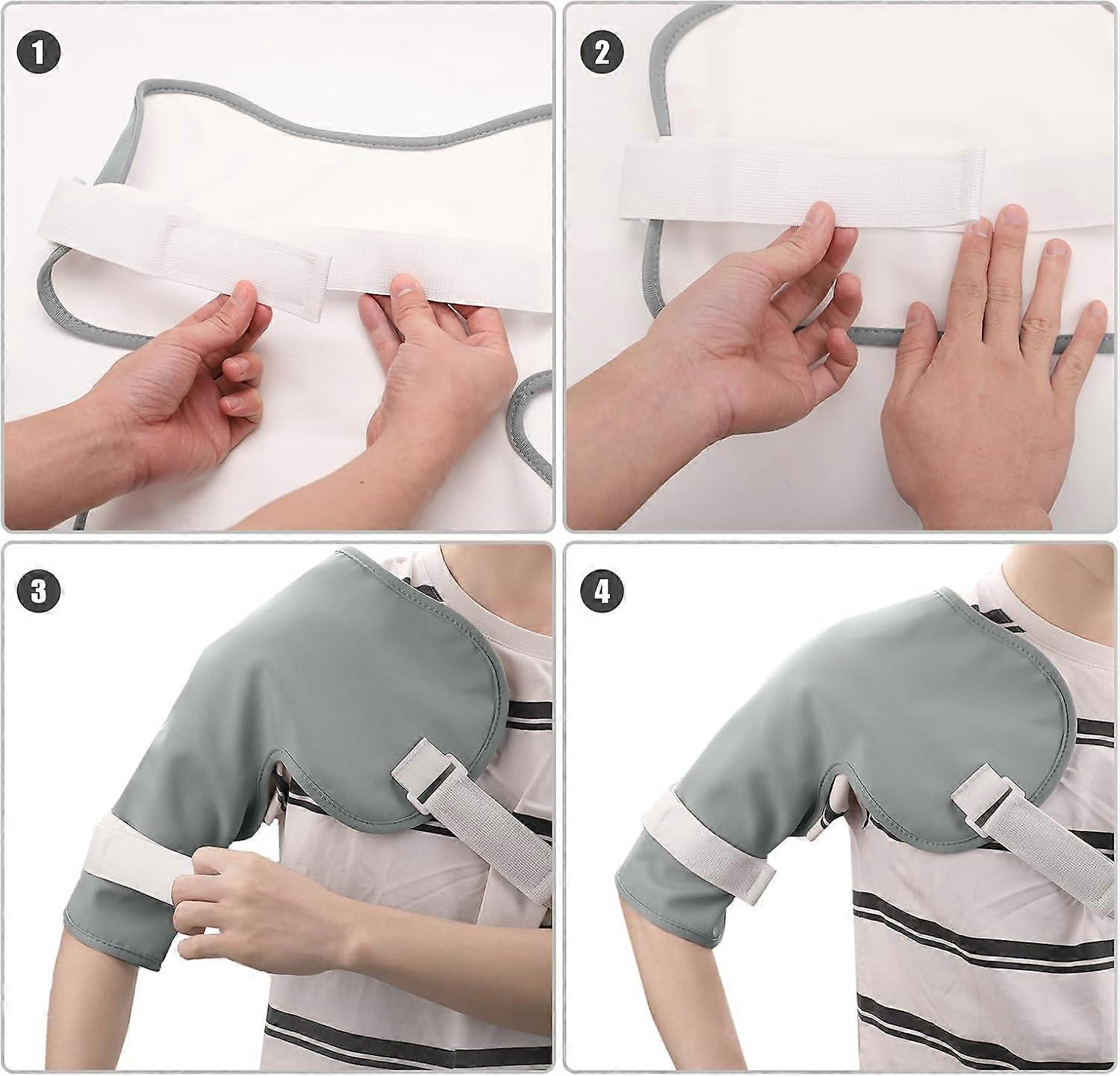 1

2

3

4