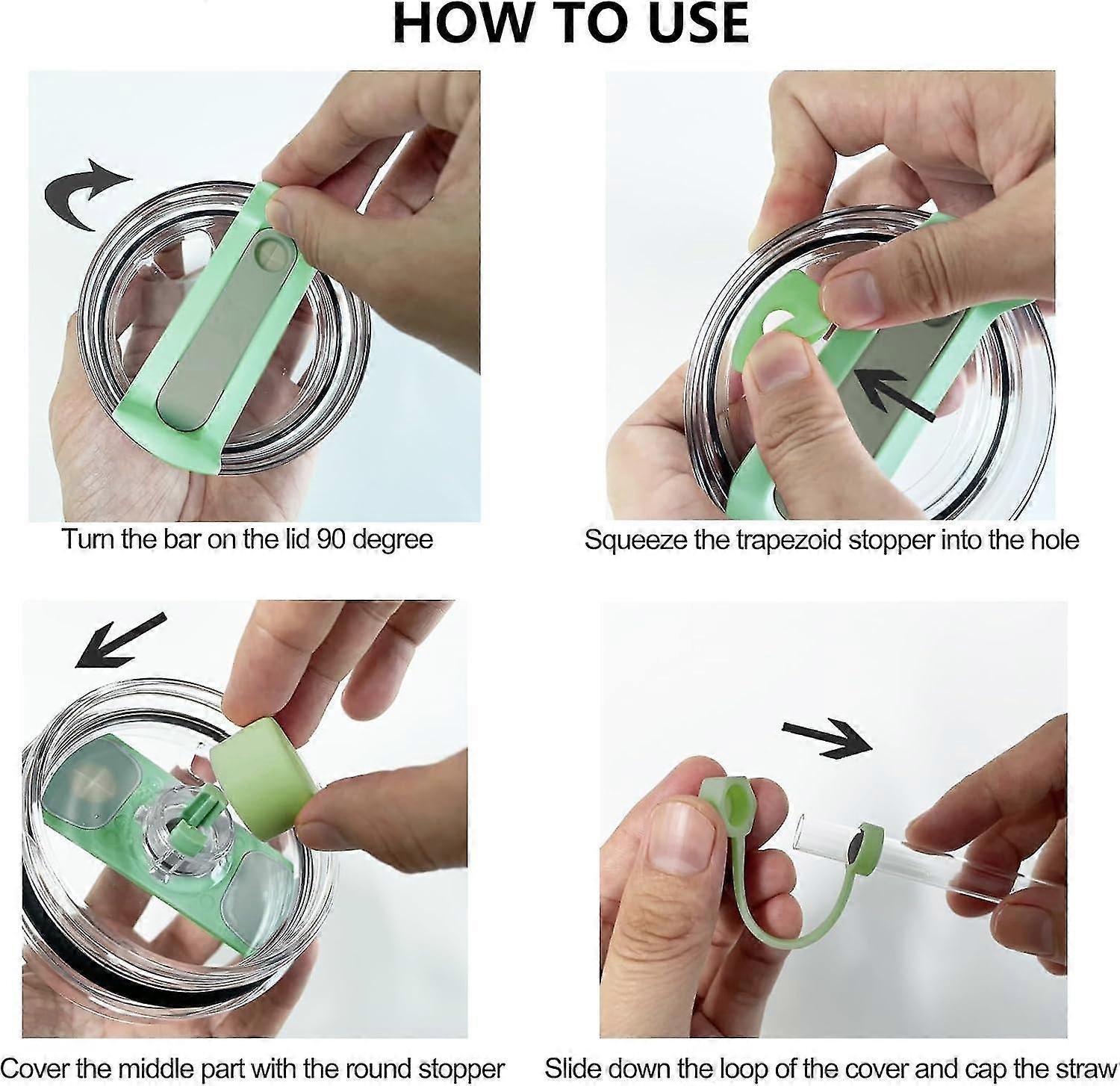 HOW TO USE

Turn the bar on the lid 90 degree

Squeeze the trapezoid stopper into the hole

Cover the middle part with the round stopper

Slide down the loop of the cover and cap the straw