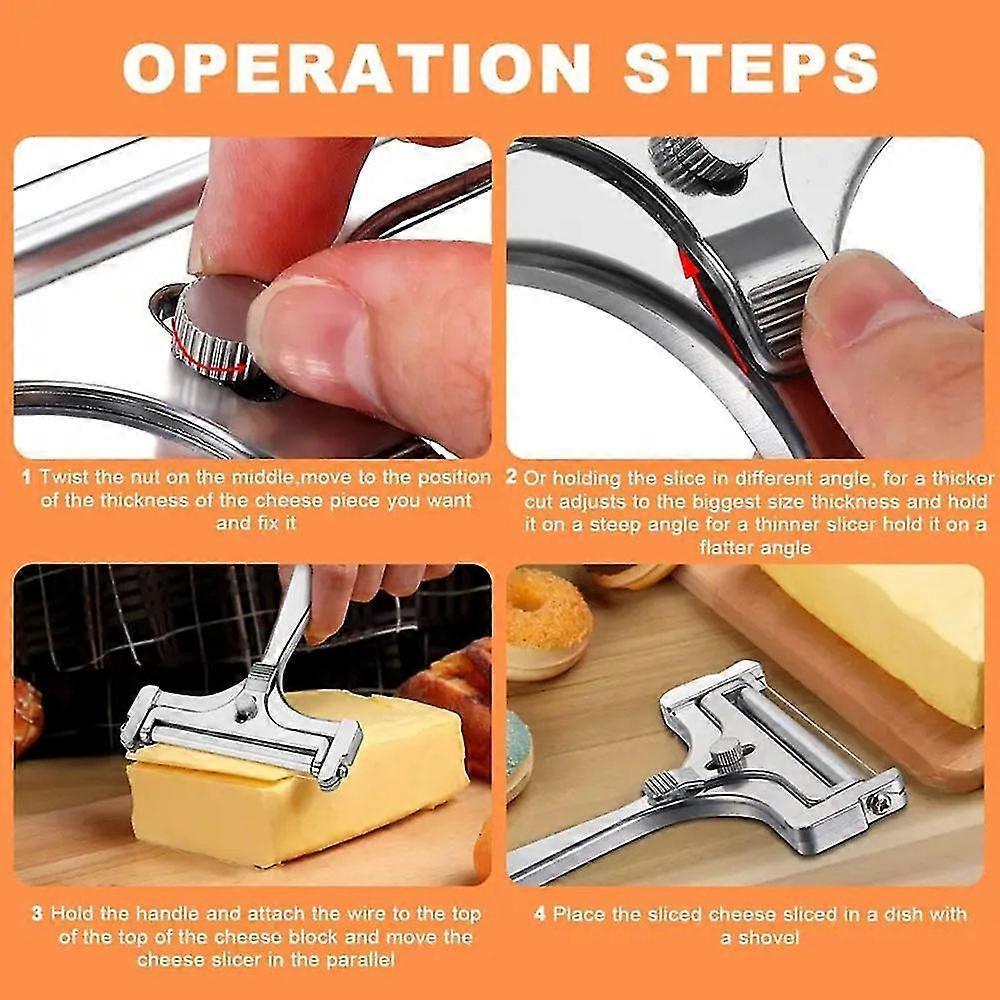 OPERATION STEPS

1 Twist the nut on the middle,move to the position of the thickness of the cheese piece you want and fix it

2 Or holding the slice in different angle, for a thicker cut adjusts to the biggest size thickness and hold it on a steep angle for a thinner slicer hold it on a flatter angle

3 Hold the handle and attach the wire to the top of the top of the cheese block and move the cheese slicer in the parallel

4 Place the sliced cheese sliced in a dish with a shovel