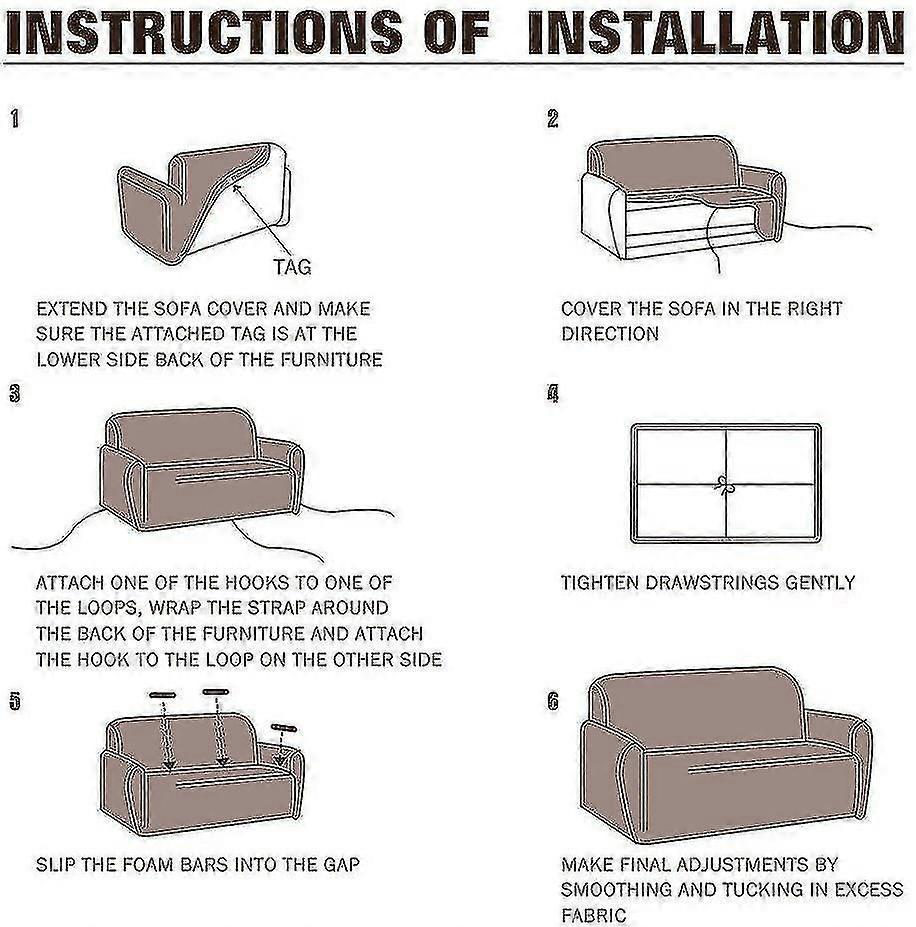 INSTRUCTIONS OF INSTALLATION

1

TAG

EXTEND THE SOFA COVER AND MAKE SURE THE ATTACHED TAG IS AT THE LOWER SIDE BACK OF THE FURNITURE

2

COVER THE SOFA IN THE RIGHT DIRECTION

3

ATTACH ONE OF THE HOOKS TO ONE OF THE LOOPS, WRAP THE STRAP AROUND THE BACK OF THE FURNITURE AND ATTACH THE HOOK TO THE LOOP ON THE OTHER SIDE

4

TIGHTEN DRAWSTRINGS GENTLY

5

SLIP THE FOAM BARS INTO THE GAP

6

MAKE FINAL ADJUSTMENTS BY SMOOTHING AND TUCKING IN EXCESS FABRIC