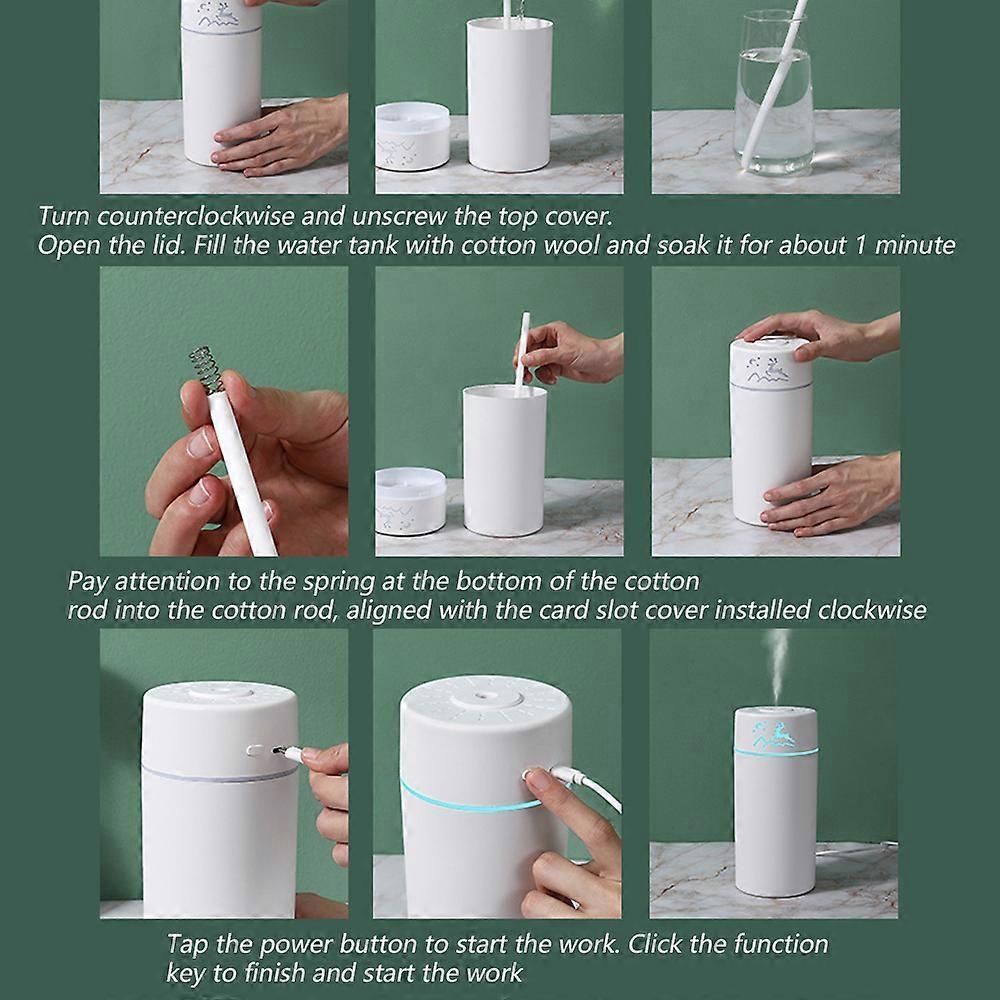 Turn counterclockwise and unscrew the top cover.
Open the lid. Fill the water tank with cotton wool and soak it for about 1 minute

Pay attention to the spring at the bottom of the cotton rod into the cotton rod, aligned with the card slot cover installed clockwise

Tap the power button to start the work. Click the function key to finish and start the work