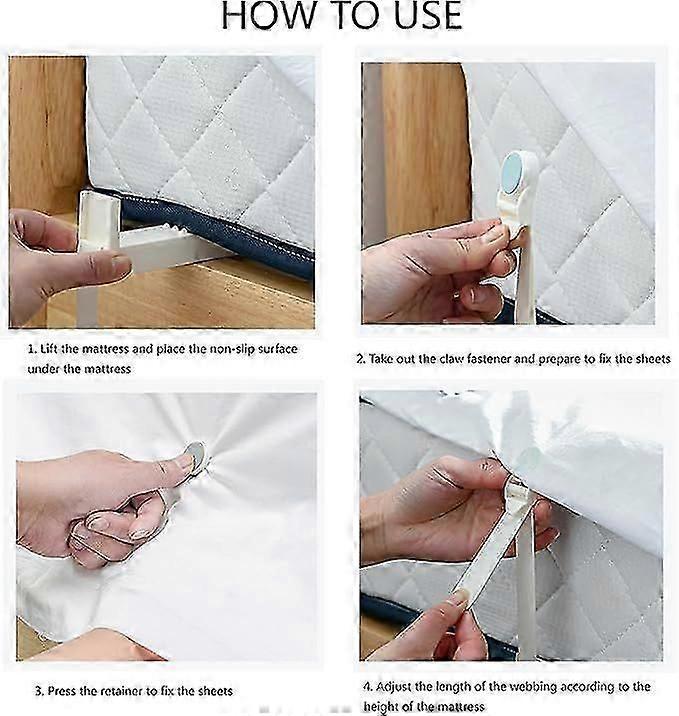 HOW TO USE

1. Lift the mattress and place the non-slip surface under the mattress

2. Take out the claw fastener and prepare to fix the sheets

3. Press the retainer to fix the sheets

4. Adjust the length of the webbing according to the height of the mattress