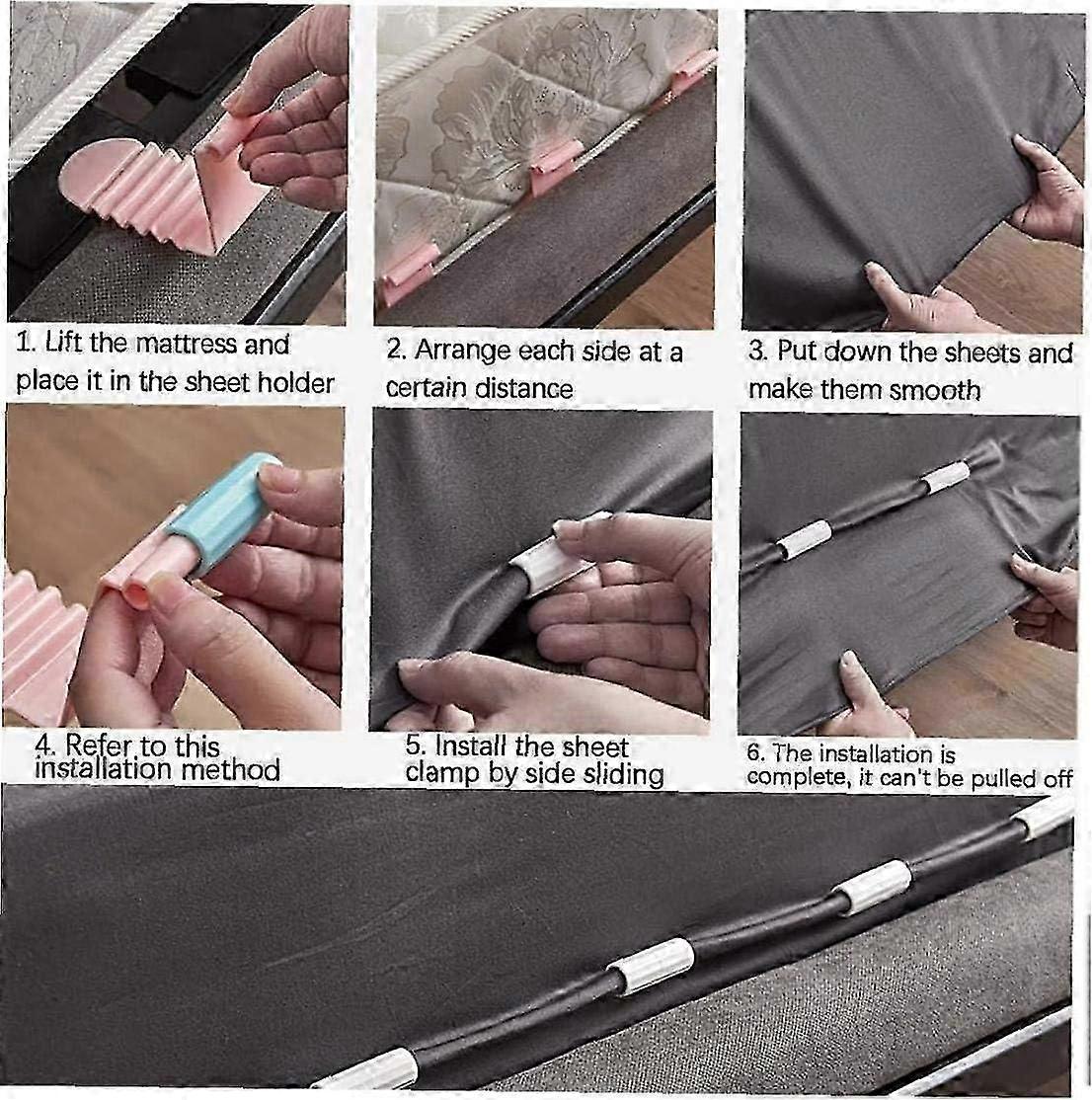 1. Lift the mattress and place it in the sheet holder

2. Arrange each side at a certain distance

3. Put down the sheets and make them smooth

4. Refer to this installation method

5. Install the sheet clamp by side sliding

6. The installation is complete, it can't be pulled off